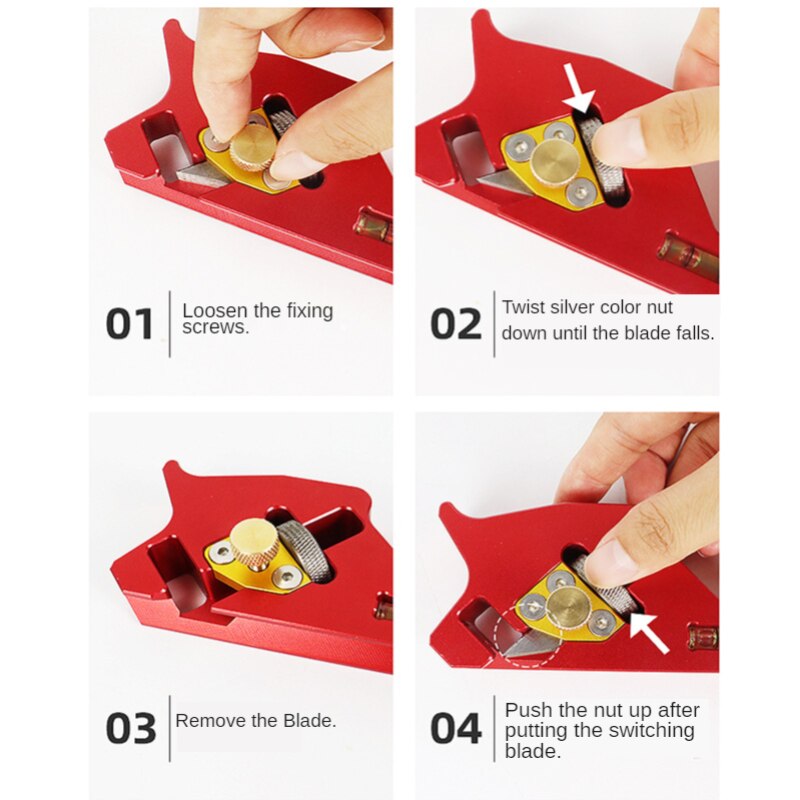 01 Loosen the fixing screws.

02 Twist silver color nut down until the blade falls.

03 Remove the Blade.

04 Push the nut up after putting the switching blade.