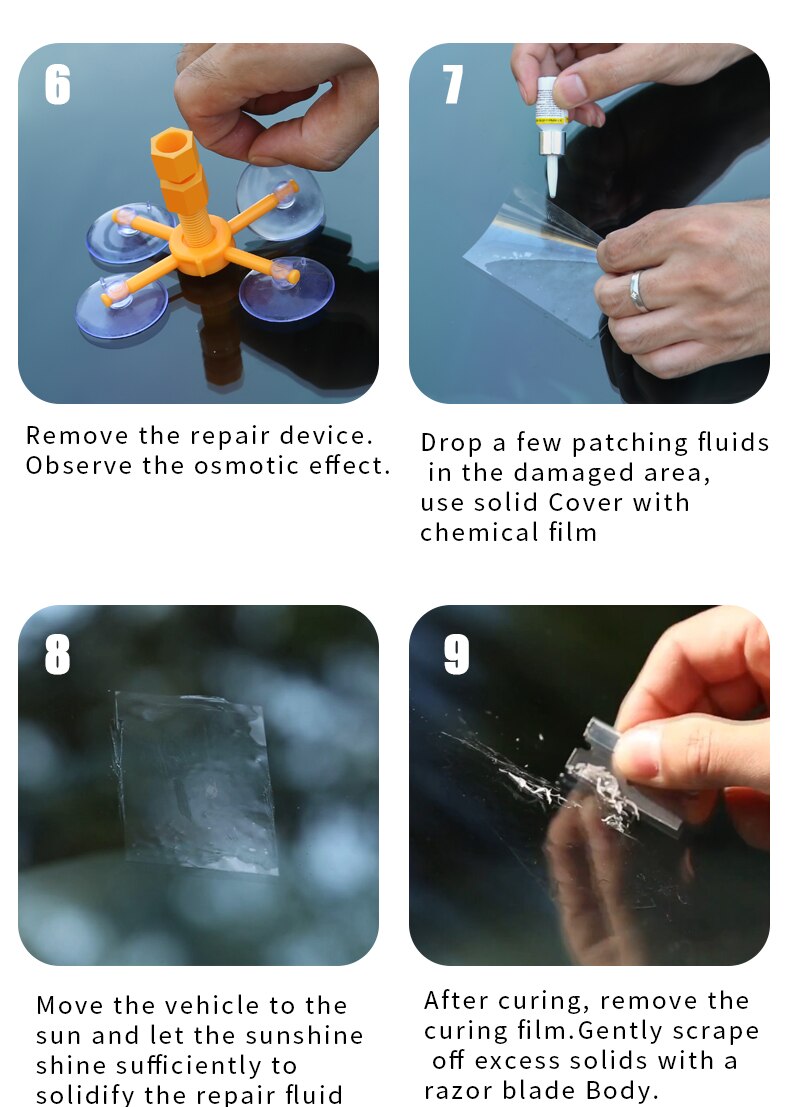 6

Remove the repair device. Observe the osmotic effect.

7

Drop a few patching fluids in the damaged area, use solid Cover with chemical film

8

Move the vehicle to the sun and let the sunshine shine sufficiently to solidify the repair fluid

9

After curing, remove the curing film.Gently scrape off excess solids with a razor blade Body.