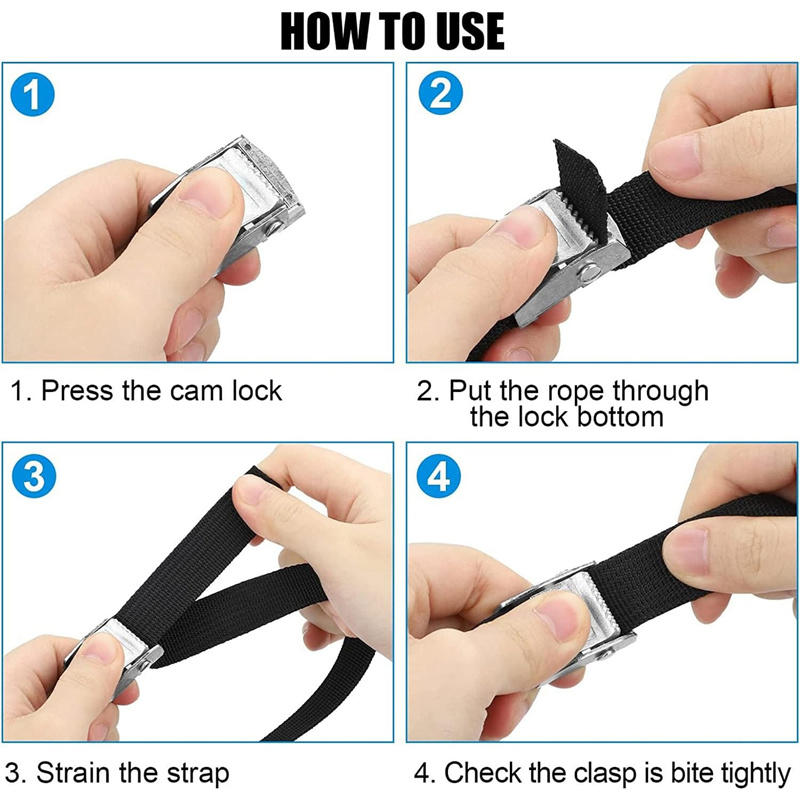 HOW TO USE

1

1. Press the cam lock

2

2. Put the rope through the lock bottom

3

3. Strain the strap

4

4. Check the clasp is bite tightly