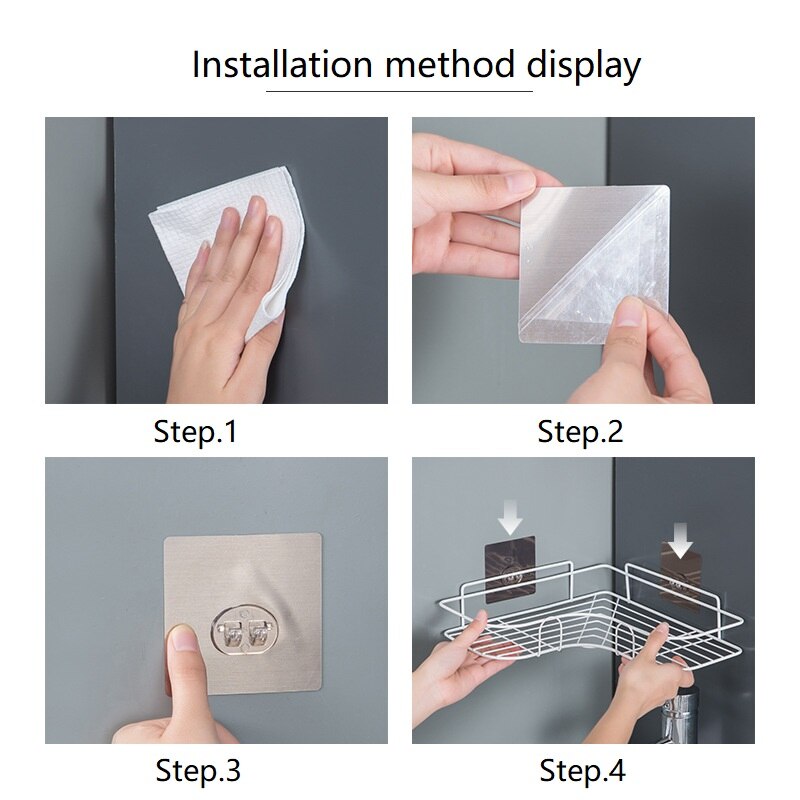 Installation method display

Step.1

Step.2

Step.3

Step.4