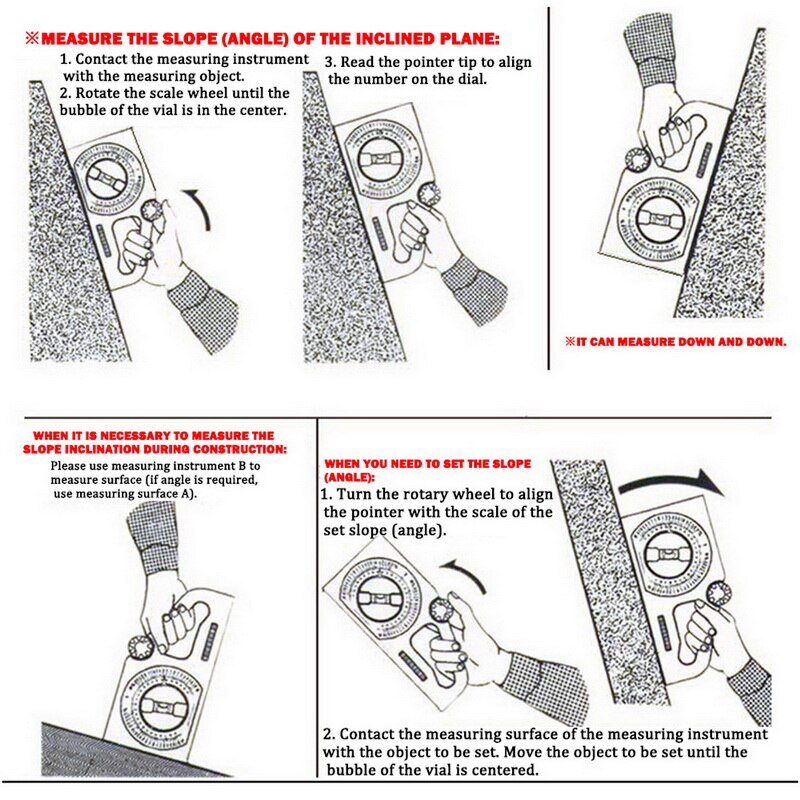 ※MEASURE THE SLOPE (ANGLE) OF THE INCLINED PLANE:

1. Contact the measuring instrument with the measuring object.
2. Rotate the scale wheel until the bubble of the vial is in the center.

3. Read the pointer tip to align the number on the dial.

※IT CAN MEASURE DOWN AND DOWN.

WHEN IT IS NECESSARY TO MEASURE THE SLOPE INCLINATION DURING CONSTRUCTION:
Please use measuring instrument B to measure surface (if angle is required, use measuring surface A).

WHEN YOU NEED TO SET THE SLOPE (ANGLE):
1. Turn the rotary wheel to align the pointer with the scale of the set slope (angle).

2. Contact the measuring surface of the measuring instrument with the object to be set. Move the object to be set until the bubble of the vial is centered.