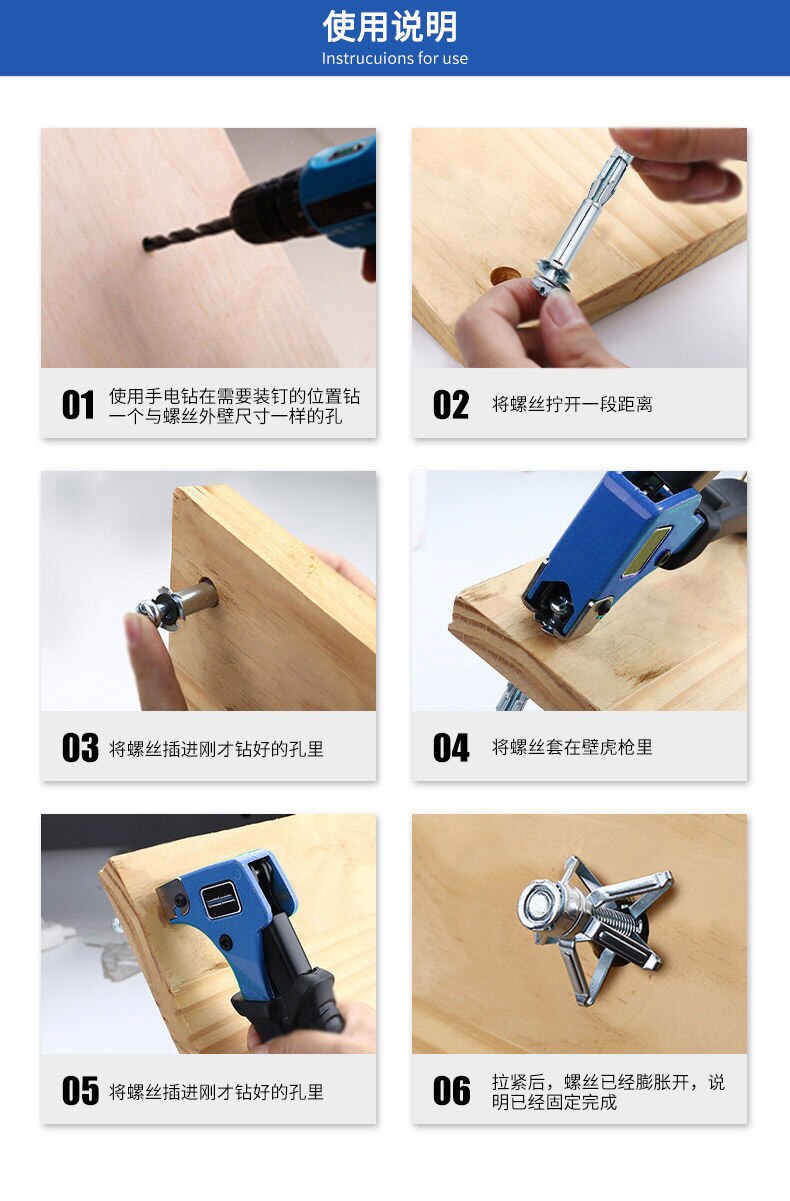 使用说明
Instrucuions for use

01 使用手电钻在需要装钉的位置钻一个与螺丝外壁尺寸一样的孔

02 将螺丝拧开一段距离

03 将螺丝插进刚才钻好的孔里

04 将螺丝套在壁虎枪里

05 将螺丝插进刚才钻好的孔里

06 拉紧后，螺丝已经膨胀开，说明已经固定完成