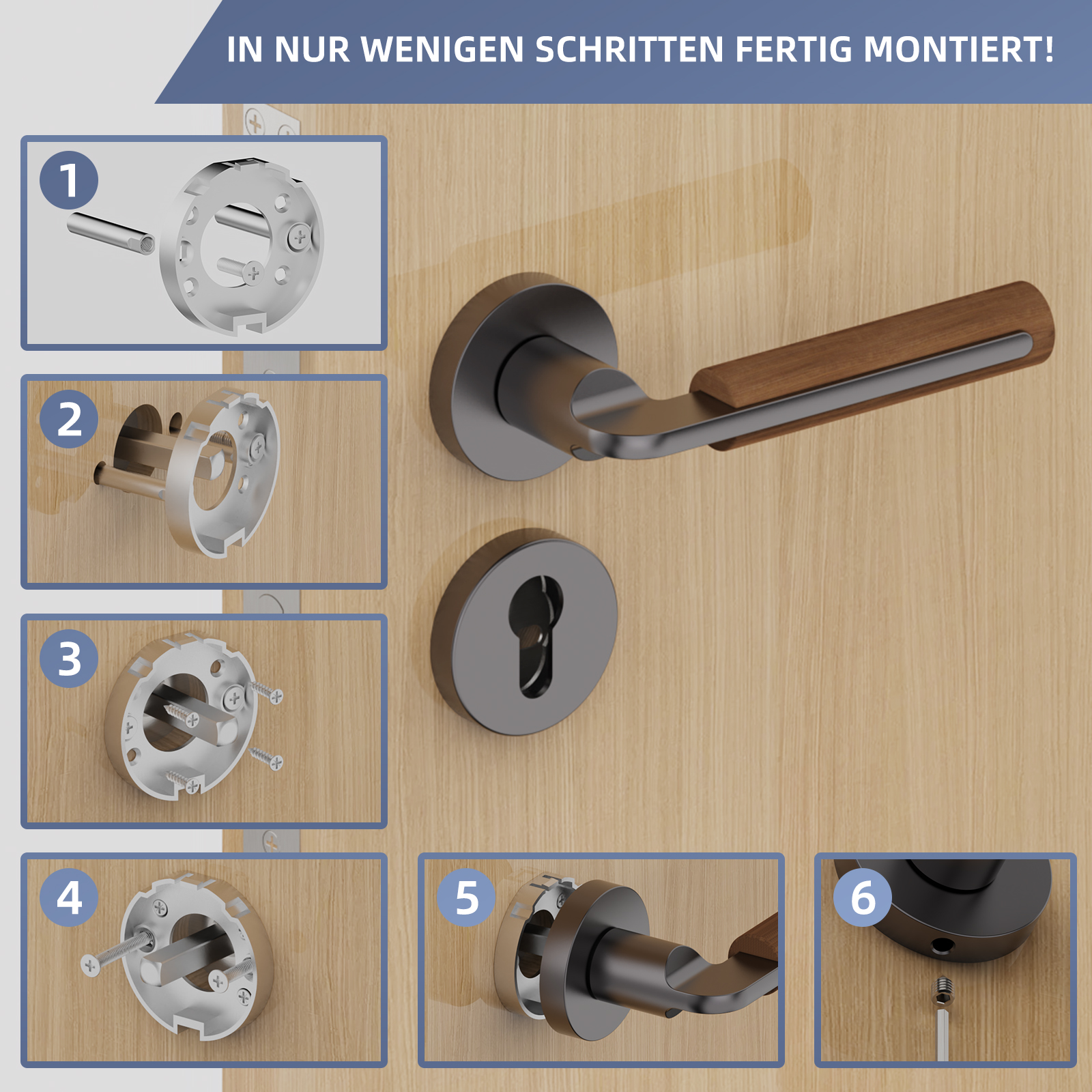 IN NUR WENIGEN SCHRITTEN FERTIG MONTIERT!

1

2

3

4

5

6