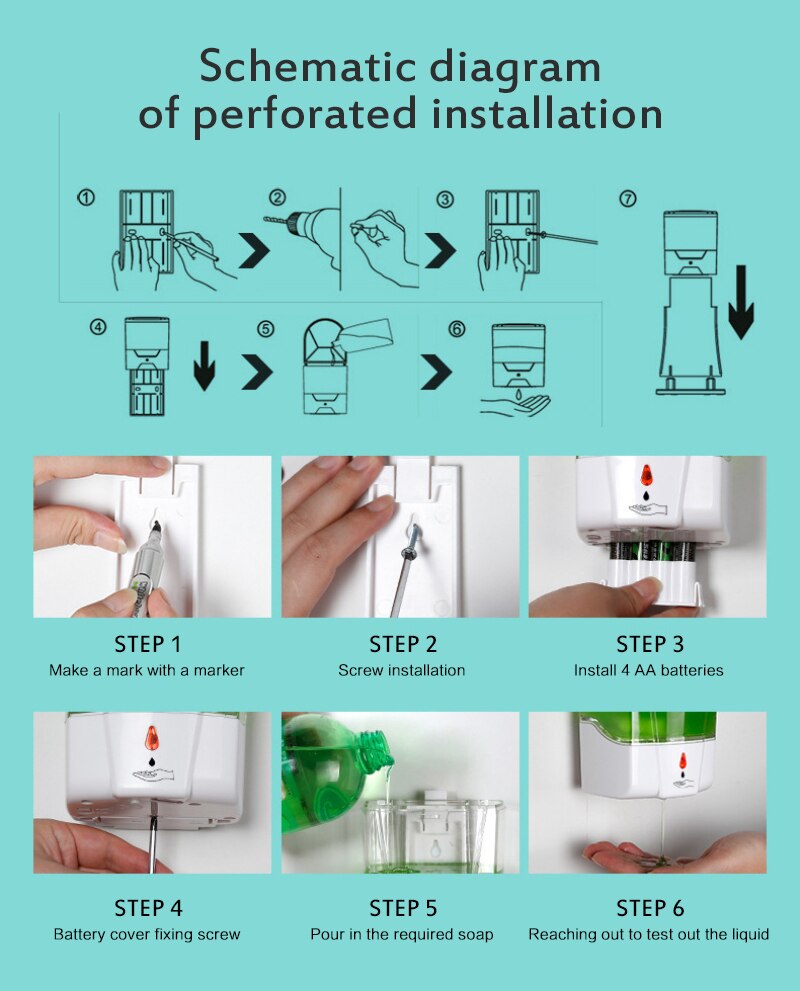 Schematic diagram of perforated installation

①

②

③

⑦

④

⑤

⑥

STEP 1
Make a mark with a marker

STEP 2
Screw installation

STEP 3
Install 4 AA batteries

STEP 4
Battery cover fixing screw

STEP 5
Pour in the required soap

STEP 6
Reaching out to test out the liquid