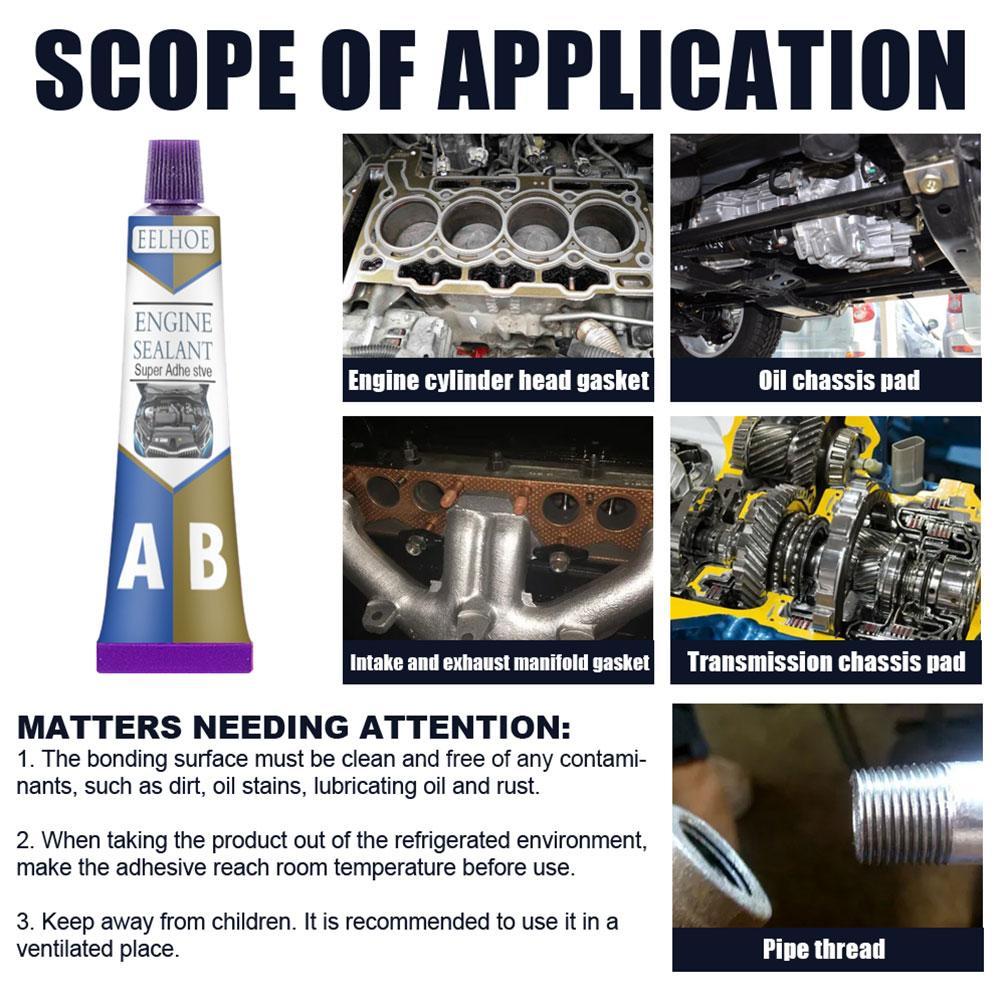 SCOPE OF APPLICATION

EELHOE
ENGINE SEALANT
Super Adhe stve
A B

Engine cylinder head gasket

Oil chassis pad

Intake and exhaust manifold gasket

Transmission chassis pad

MATTERS NEEDING ATTENTION:
1. The bonding surface must be clean and free of any contaminants, such as dirt, oil stains, lubricating oil and rust.

2. When taking the product out of the refrigerated environment, make the adhesive reach room temperature before use.

3. Keep away from children. It is recommended to use it in a ventilated place.

Pipe thread