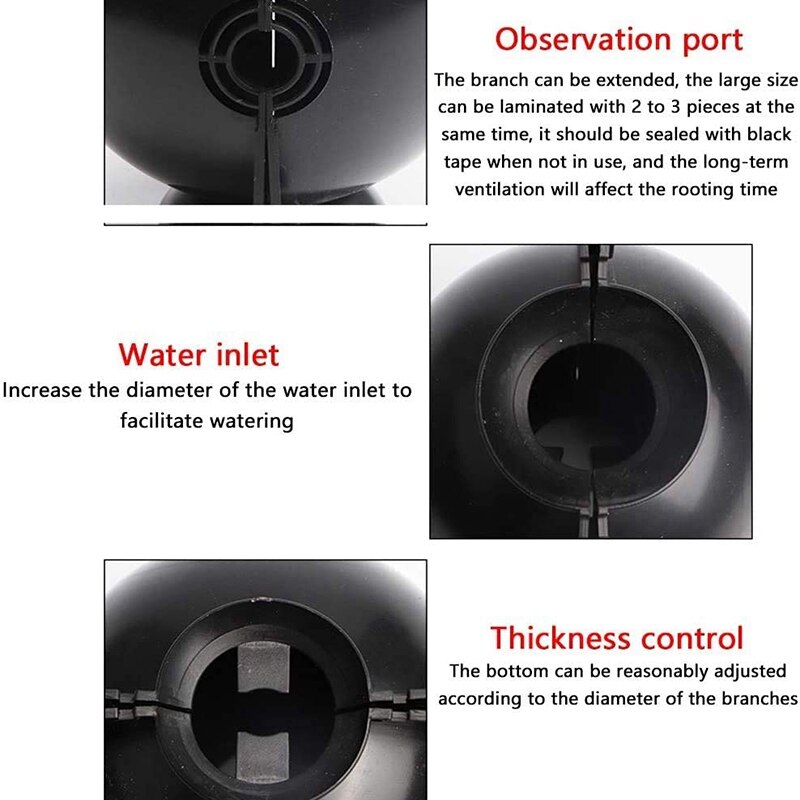 Observation port

The branch can be extended, the large size can be laminated with 2 to 3 pieces at the same time, it should be sealed with black tape when not in use, and the long-term ventilation will affect the rooting time

Water inlet

Increase the diameter of the water inlet to facilitate watering

Thickness control

The bottom can be reasonably adjusted according to the diameter of the branches