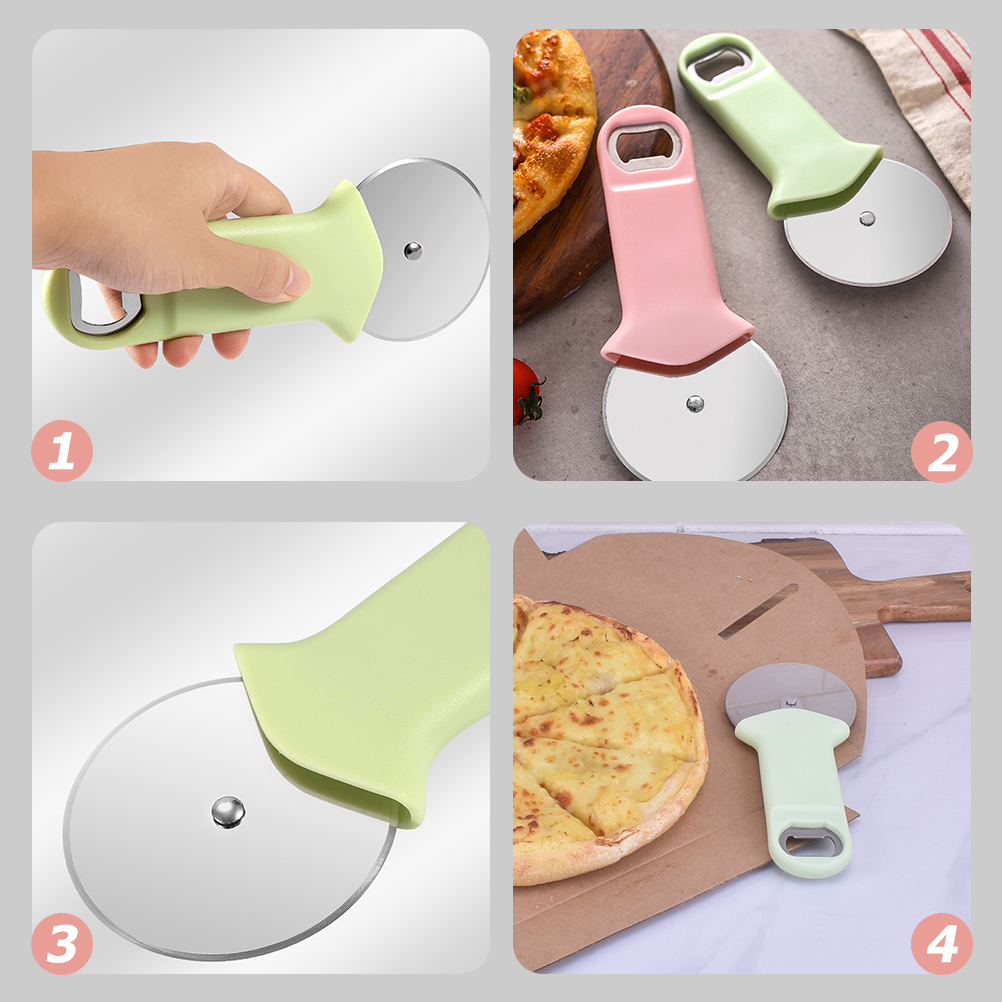 1

2

3

4