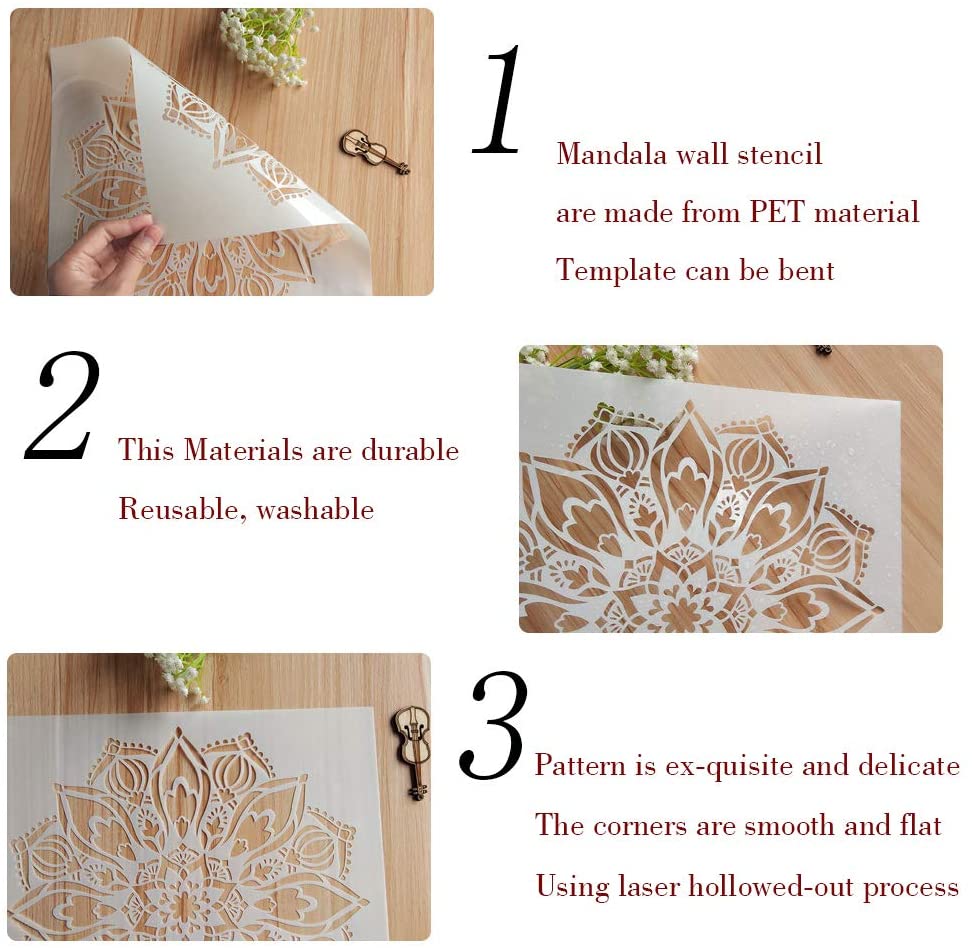 1

Mandala wall stencil
are made from PET material
Template can be bent

2

This Materials are durable
Reusable, washable

3

Pattern is ex-quisite and delicate
The corners are smooth and flat
Using laser hollowed-out process