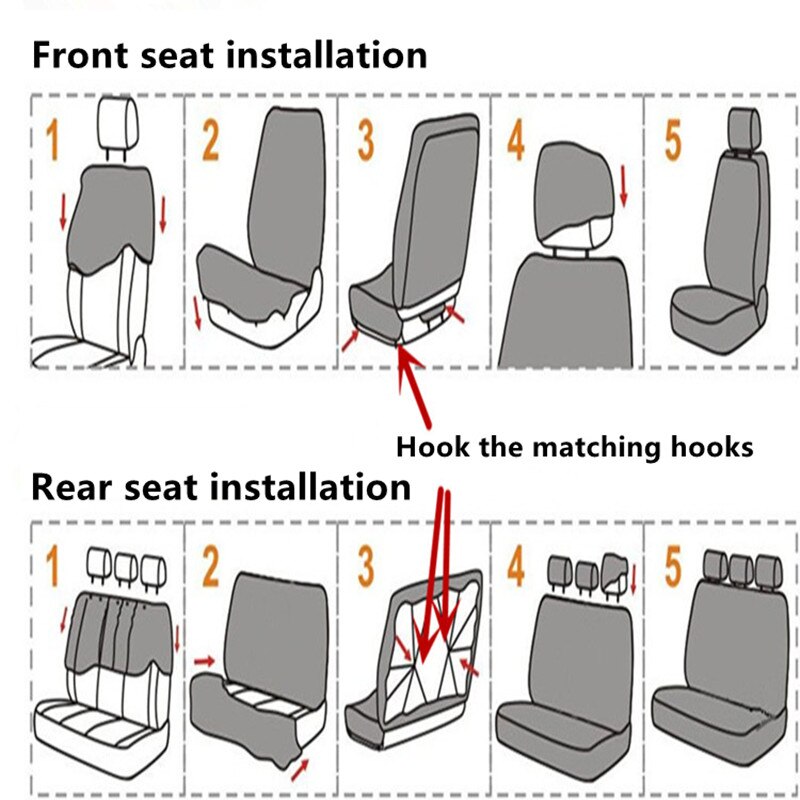 Front seat installation

1

2

3

4

5

Hook the matching hooks

Rear seat installation

1

2

3

4

5