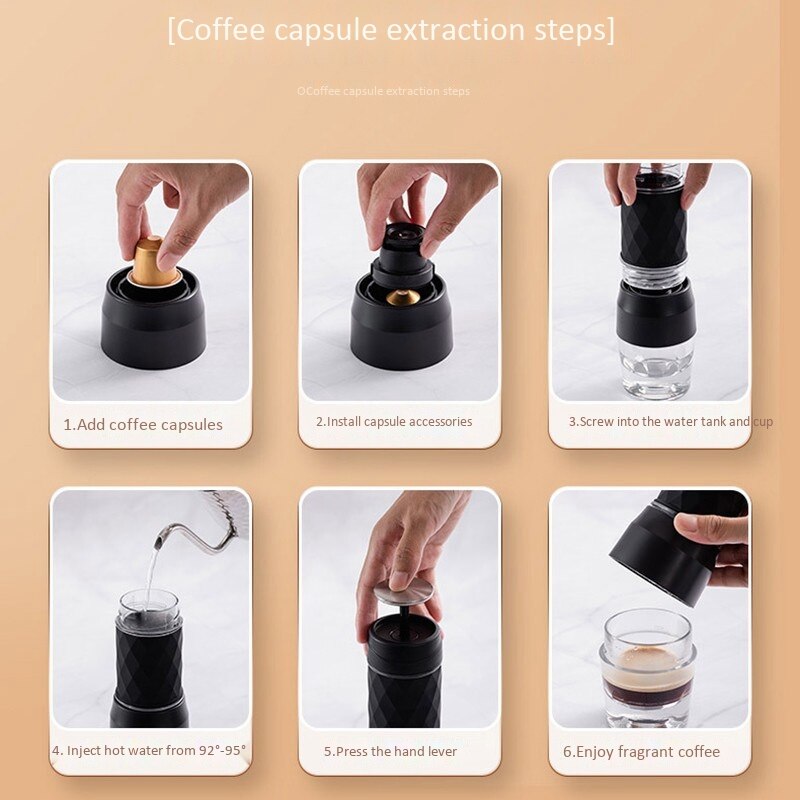 [Coffee capsule extraction steps]

OCoffee capsule extraction steps

1.Add coffee capsules

2.Install capsule accessories

3.Screw into the water tank and cup

4. Inject hot water from 92°-95°

5.Press the hand lever

6.Enjoy fragrant coffee