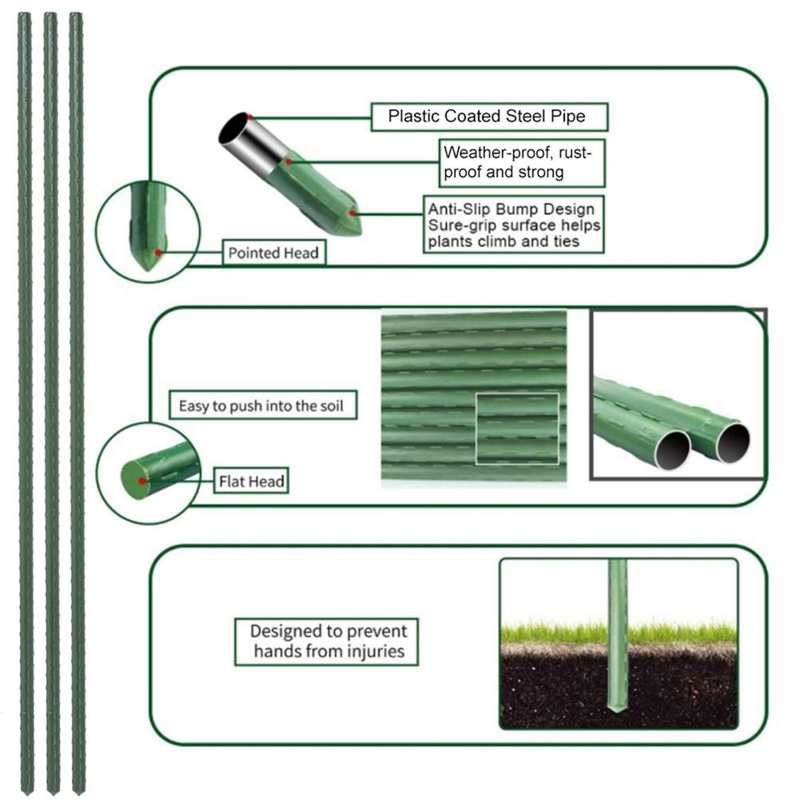 Plastic Coated Steel Pipe

Weather-proof, rust-proof and strong

Anti-Slip Bump Design
Sure-grip surface helps plants climb and ties

Pointed Head

Easy to push into the soil

Flat Head

Designed to prevent hands from injuries