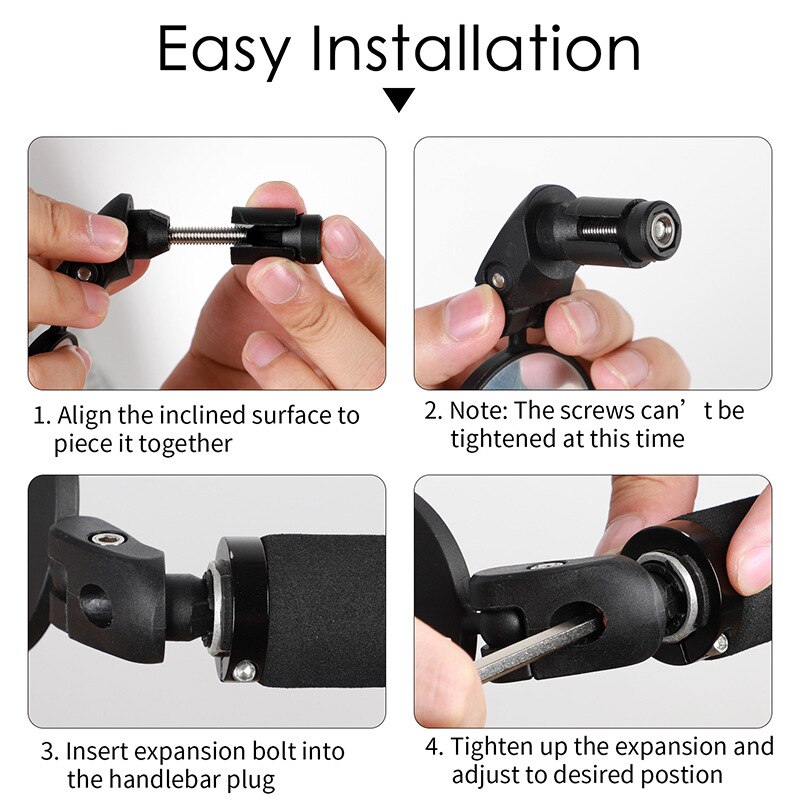 Easy Installation

1. Align the inclined surface to piece it together

2. Note: The screws can’t be tightened at this time

3. Insert expansion bolt into the handlebar plug

4. Tighten up the expansion and adjust to desired postion