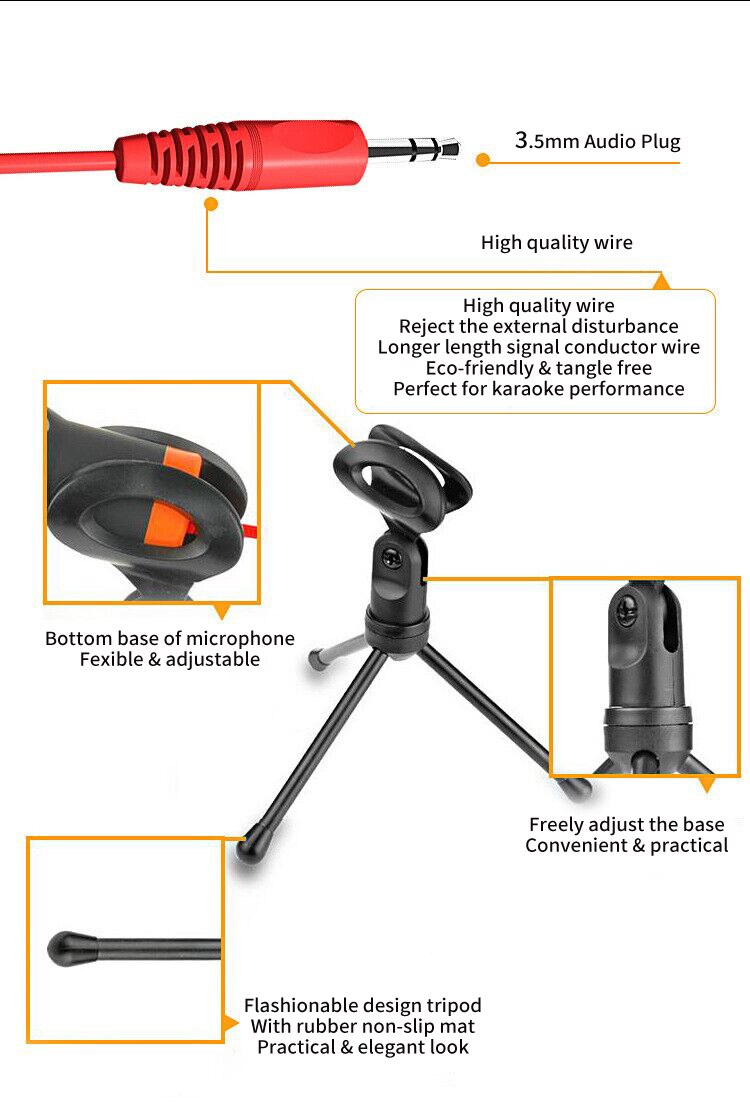 3.5mm Audio Plug

High quality wire

High quality wire
Reject the external disturbance
Longer length signal conductor wire
Eco-friendly & tangle free
Perfect for karaoke performance

Bottom base of microphone
Fexible & adjustable

Freely adjust the base
Convenient & practical

Flashionable design tripod
With rubber non-slip mat
Practical & elegant look