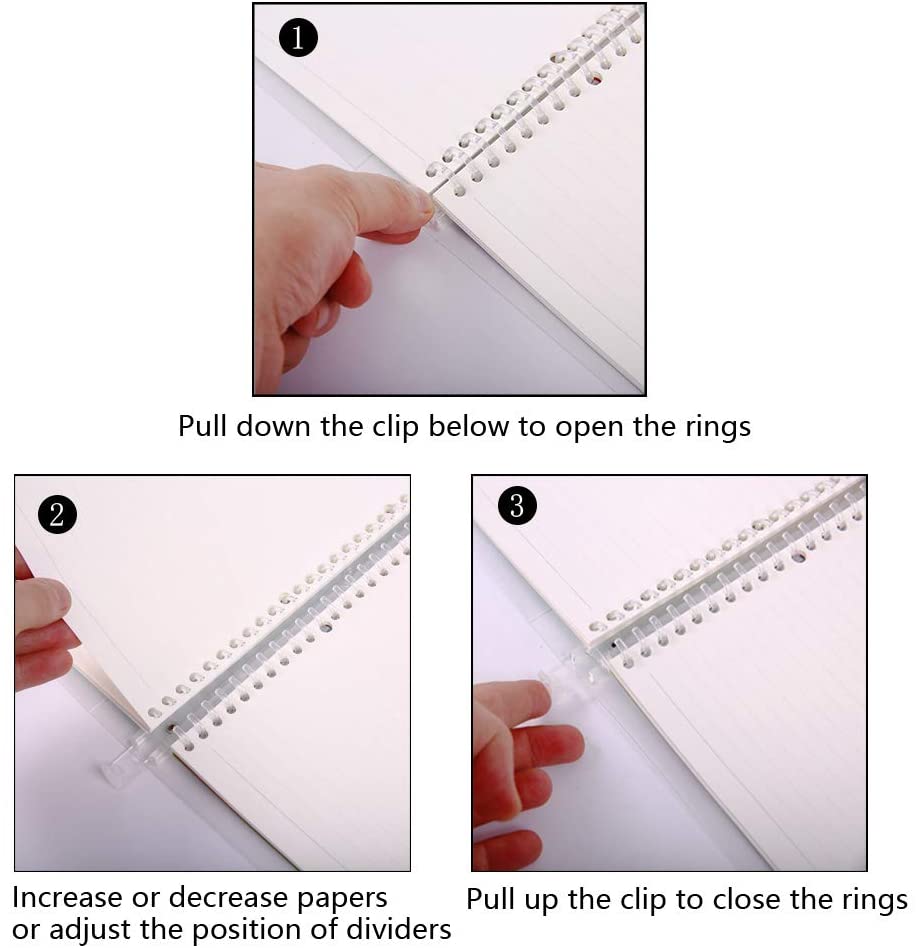 1

Pull down the clip below to open the rings

2

Increase or decrease papers or adjust the position of dividers

3

Pull up the clip to close the rings