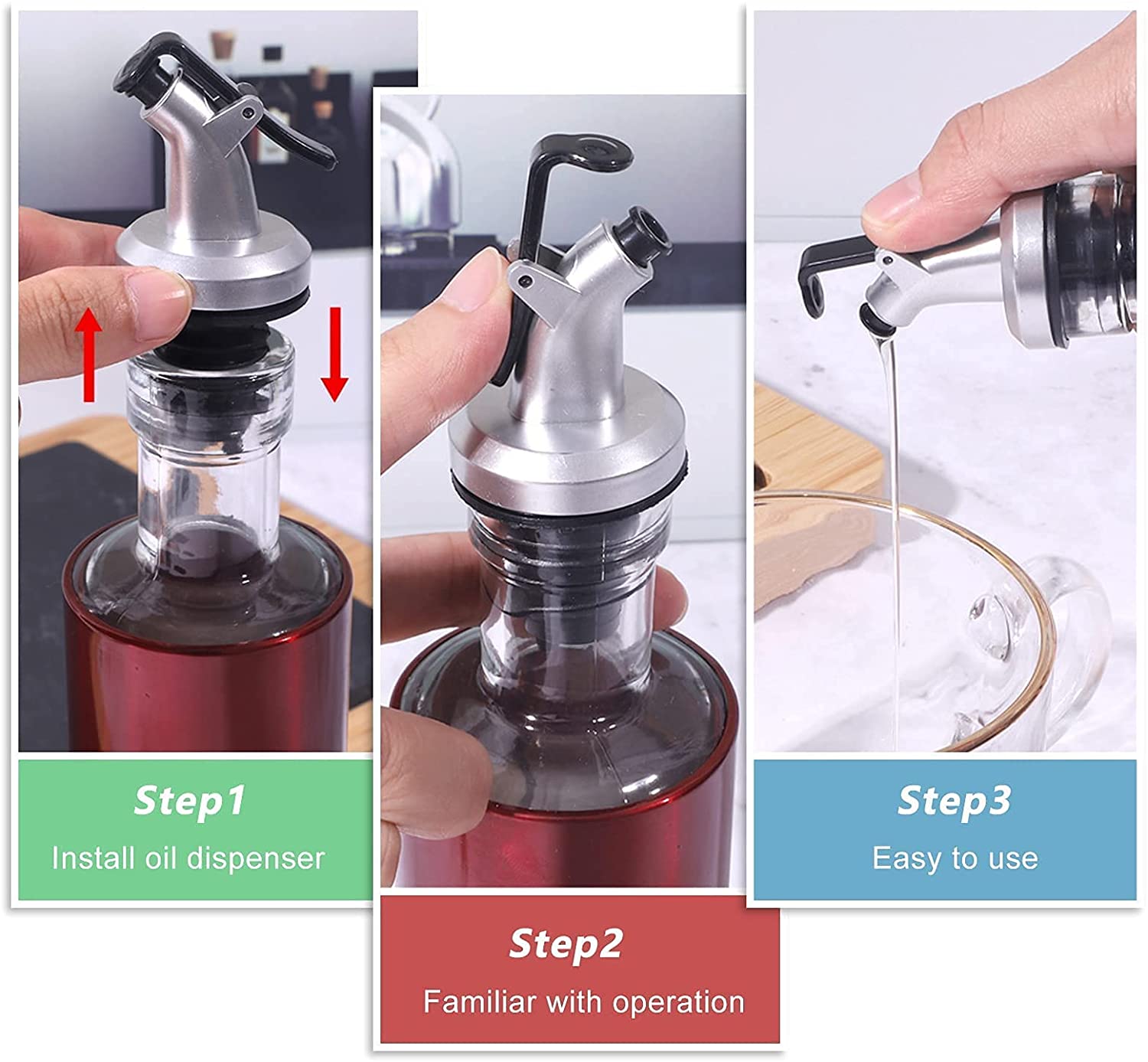 Step1
Install oil dispenser

Step2
Familiar with operation

Step3
Easy to use