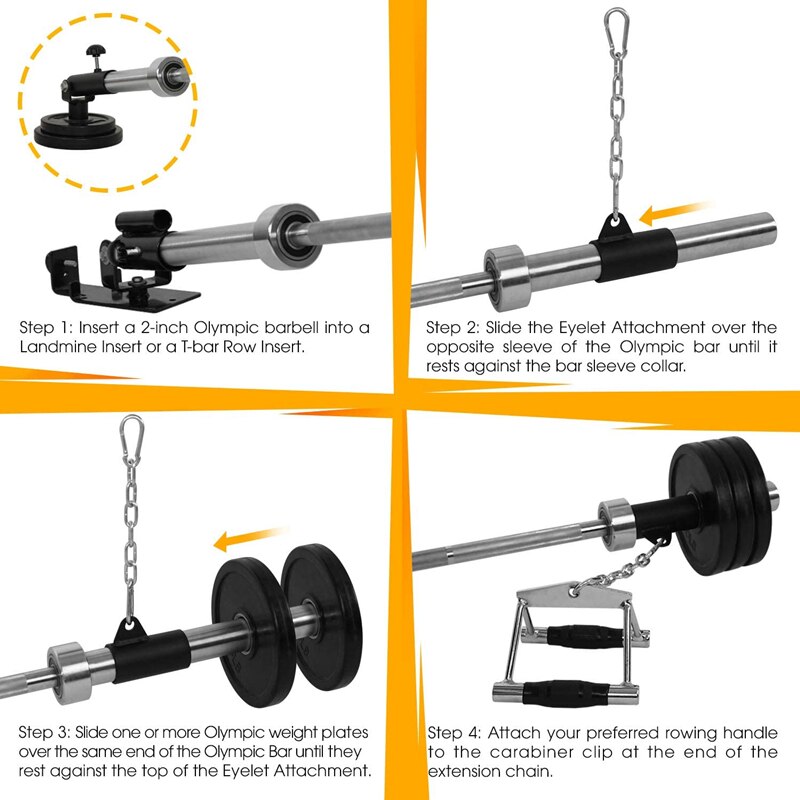 Step 1: Insert a 2-inch Olympic barbell into a Landmine Insert or a T-bar Row Insert.

Step 2: Slide the Eyelet Attachment over the opposite sleeve of the Olympic bar until it rests against the bar sleeve collar.

Step 3: Slide one or more Olympic weight plates over the same end of the Olympic Bar until they rest against the top of the Eyelet Attachment.

Step 4: Attach your preferred rowing handle to the carabiner clip at the end of the extension chain.