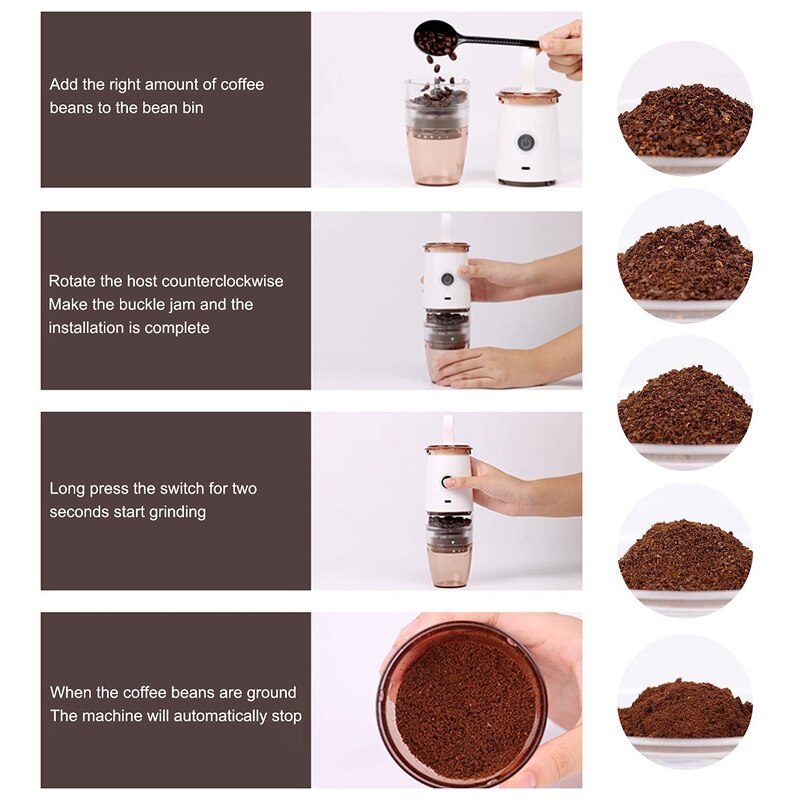 Add the right amount of coffee beans to the bean bin

Rotate the host counterclockwise
Make the buckle jam and the installation is complete

Long press the switch for two seconds start grinding

When the coffee beans are ground
The machine will automatically stop