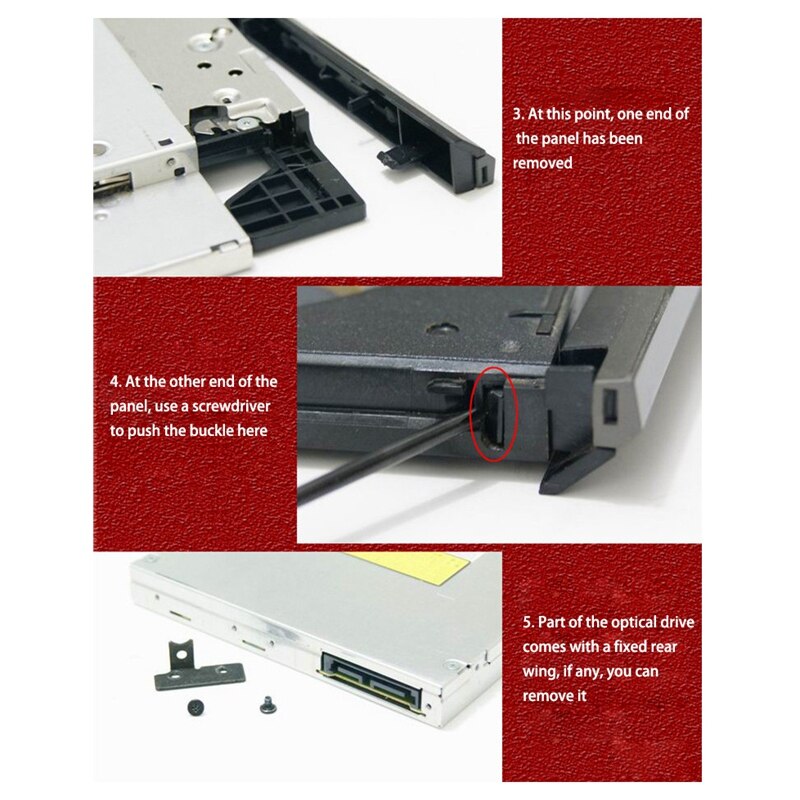 3. At this point, one end of the panel has been removed

4. At the other end of the panel, use a screwdriver to push the buckle here

5. Part of the optical drive comes with a fixed rear wing, if any, you can remove it