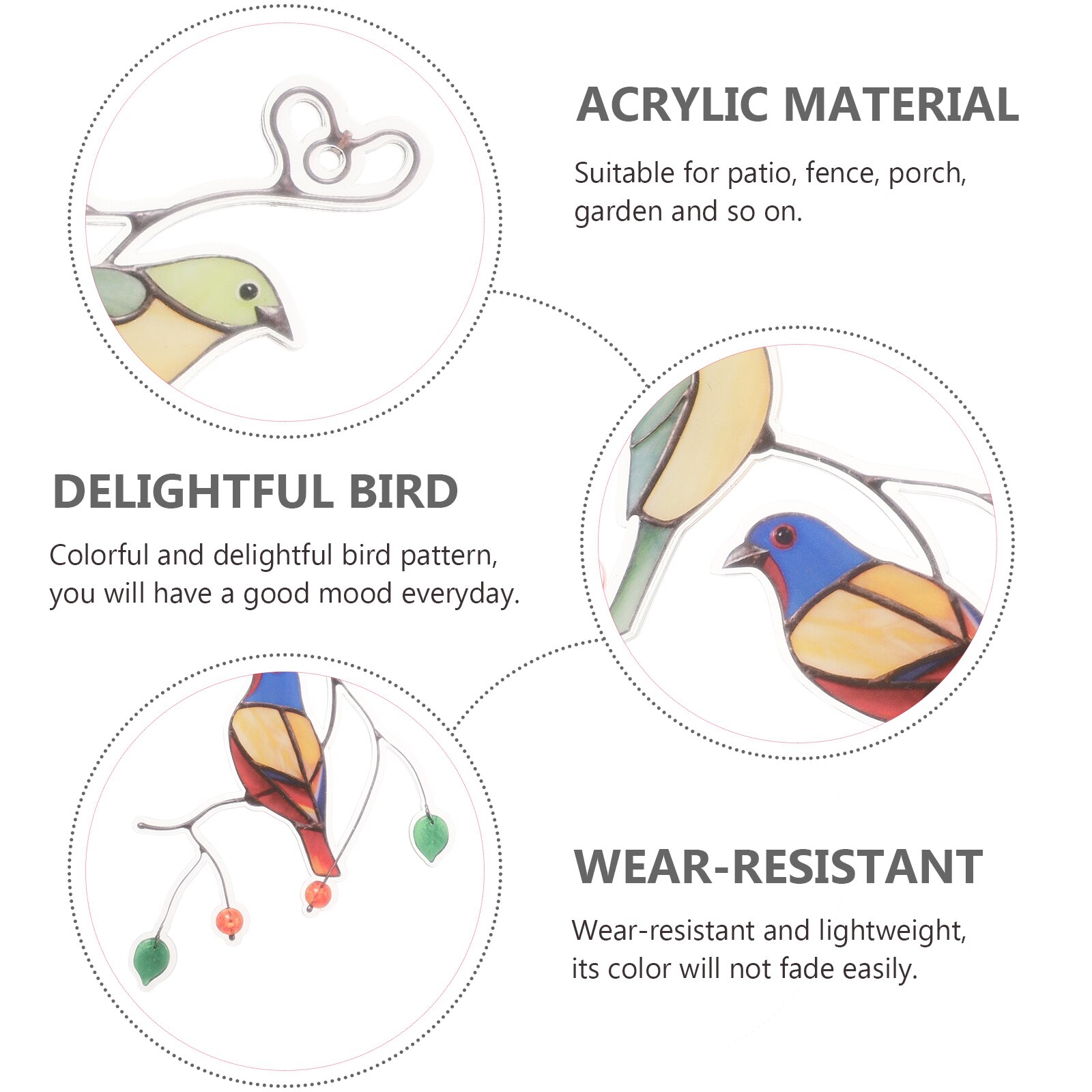 ACRYLIC MATERIAL

Suitable for patio, fence, porch, garden and so on.

DELIGHTFUL BIRD

Colorful and delightful bird pattern, you will have a good mood everyday.

WEAR-RESISTANT

Wear-resistant and lightweight, its color will not fade easily.