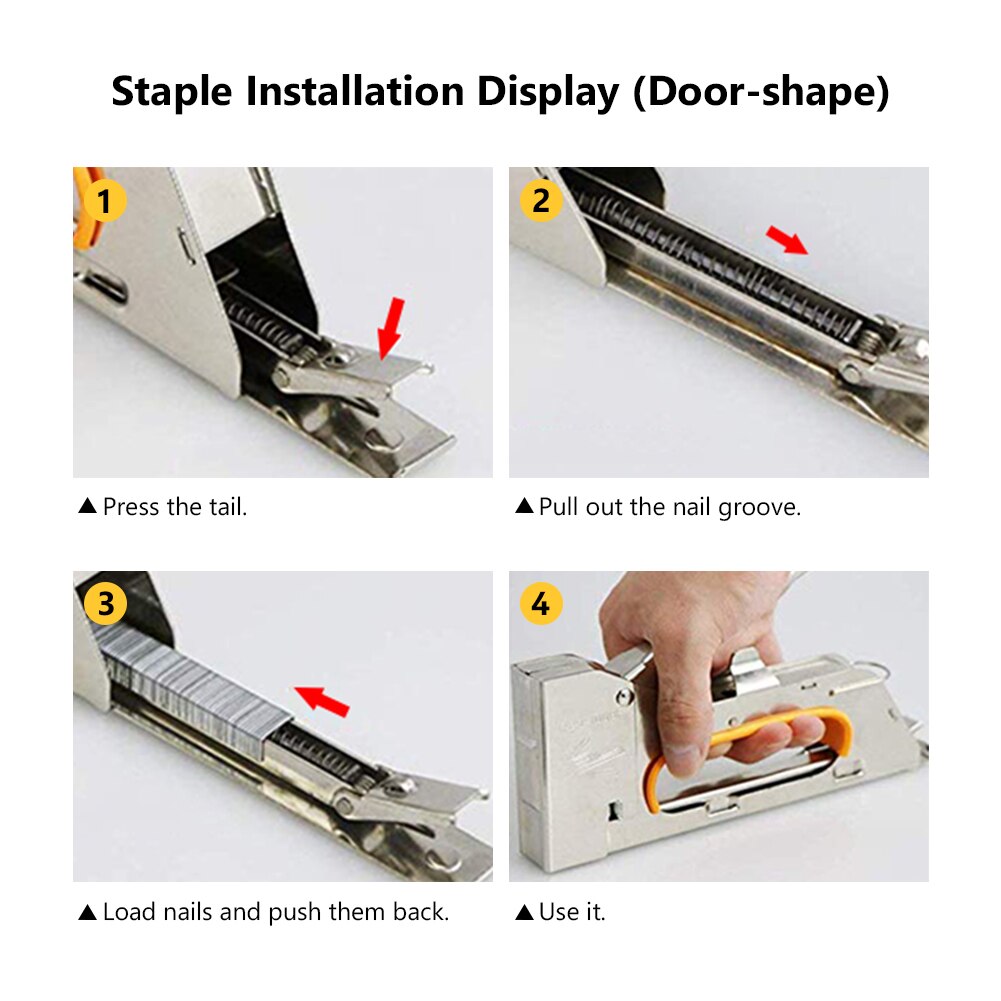 Staple Installation Display (Door-shape)

1

▲ Press the tail.

2

▲ Pull out the nail groove.

3

▲ Load nails and push them back.

4

▲ Use it.