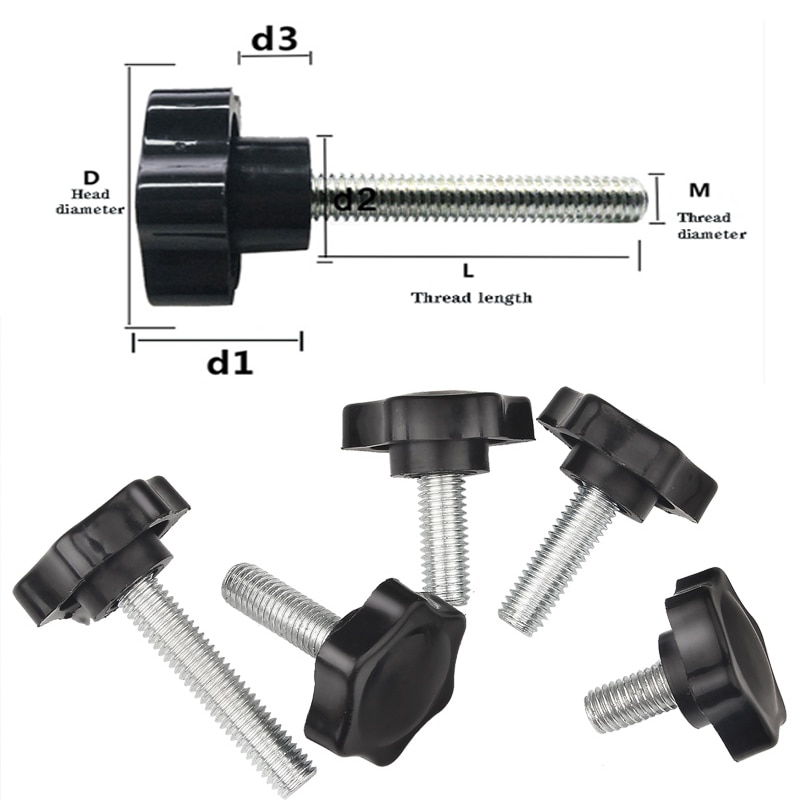 d3

D
Head diameter

d2

M
Thread diameter

L
Thread length

d1