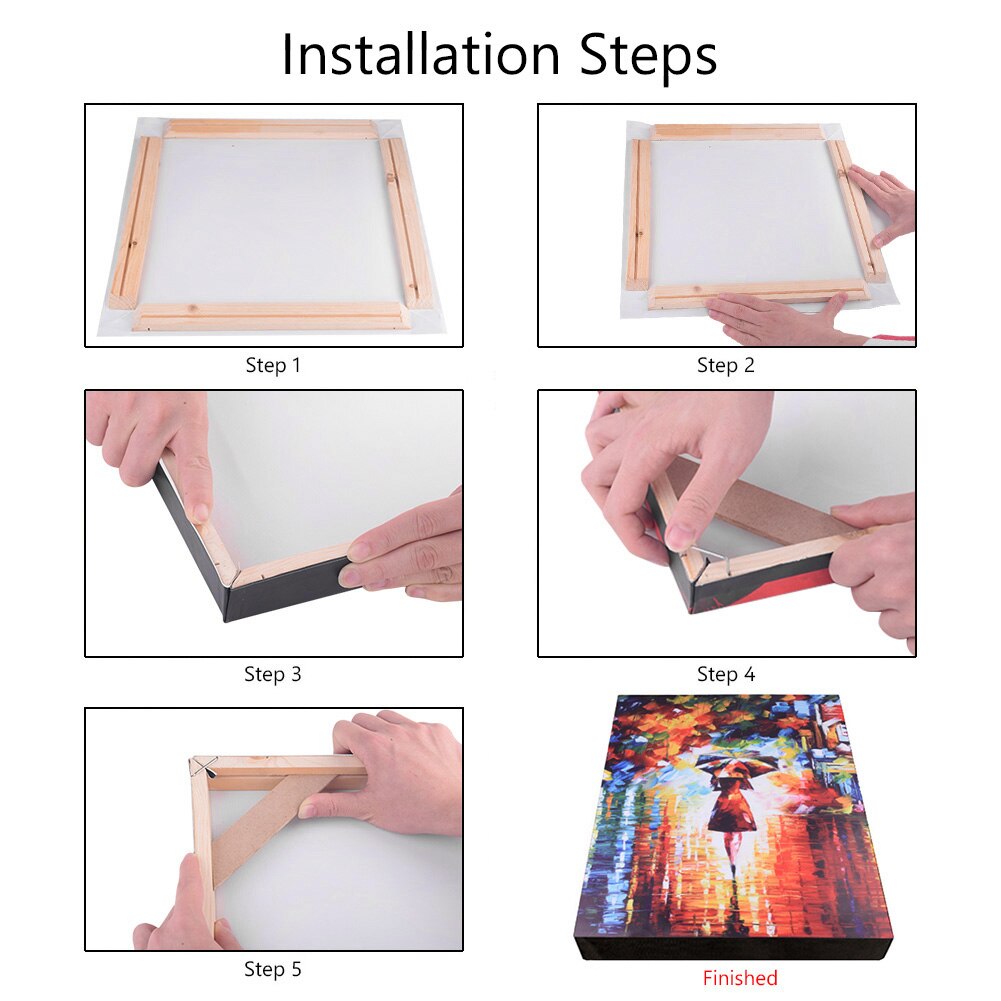 Installation Steps

Step 1

Step 2

Step 3

Step 4

Step 5

Finished