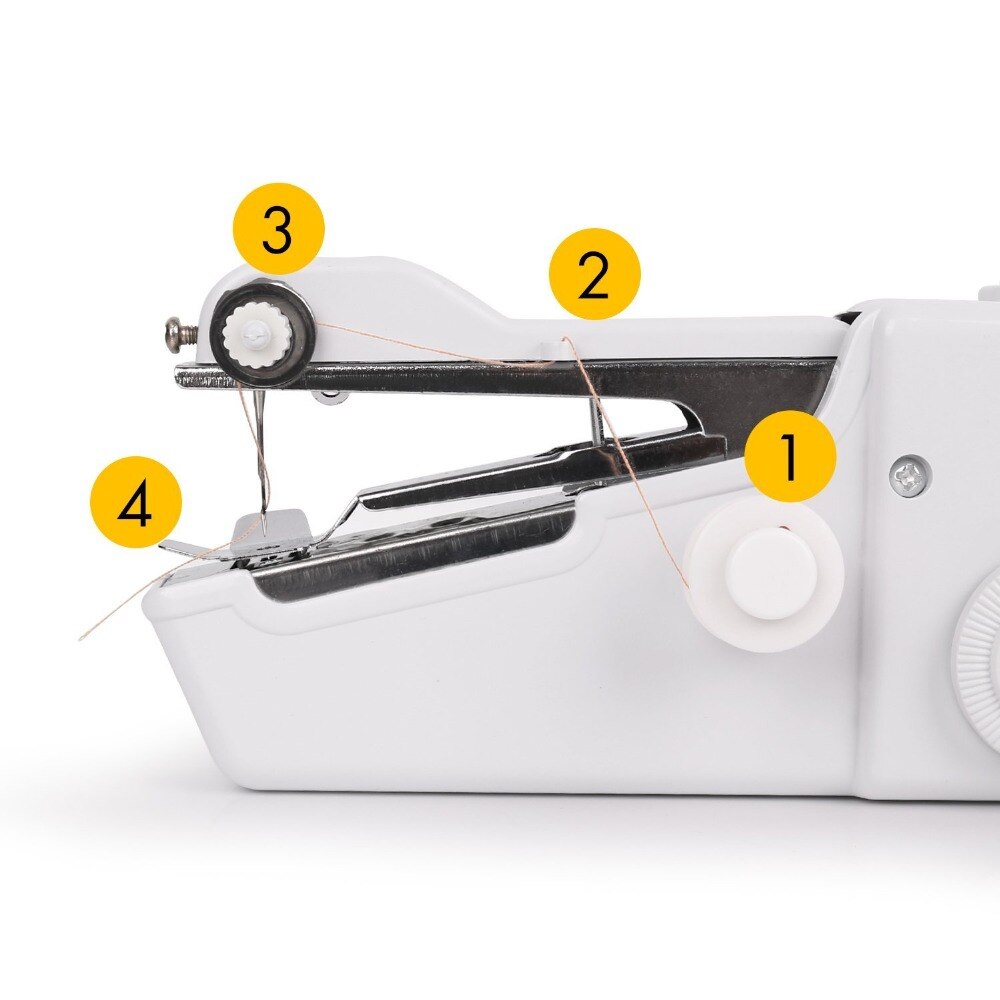 3
2
1
4