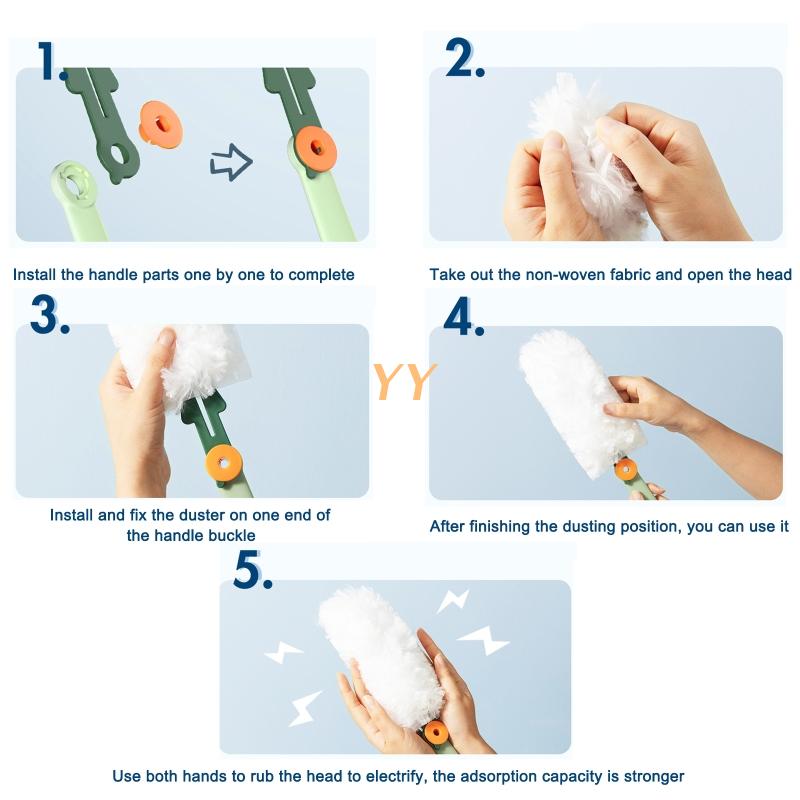 1.

Install the handle parts one by one to complete

2.

Take out the non-woven fabric and open the head

3.

Install and fix the duster on one end of the handle buckle

YY

4.

After finishing the dusting position, you can use it

5.

Use both hands to rub the head to electrify, the adsorption capacity is stronger