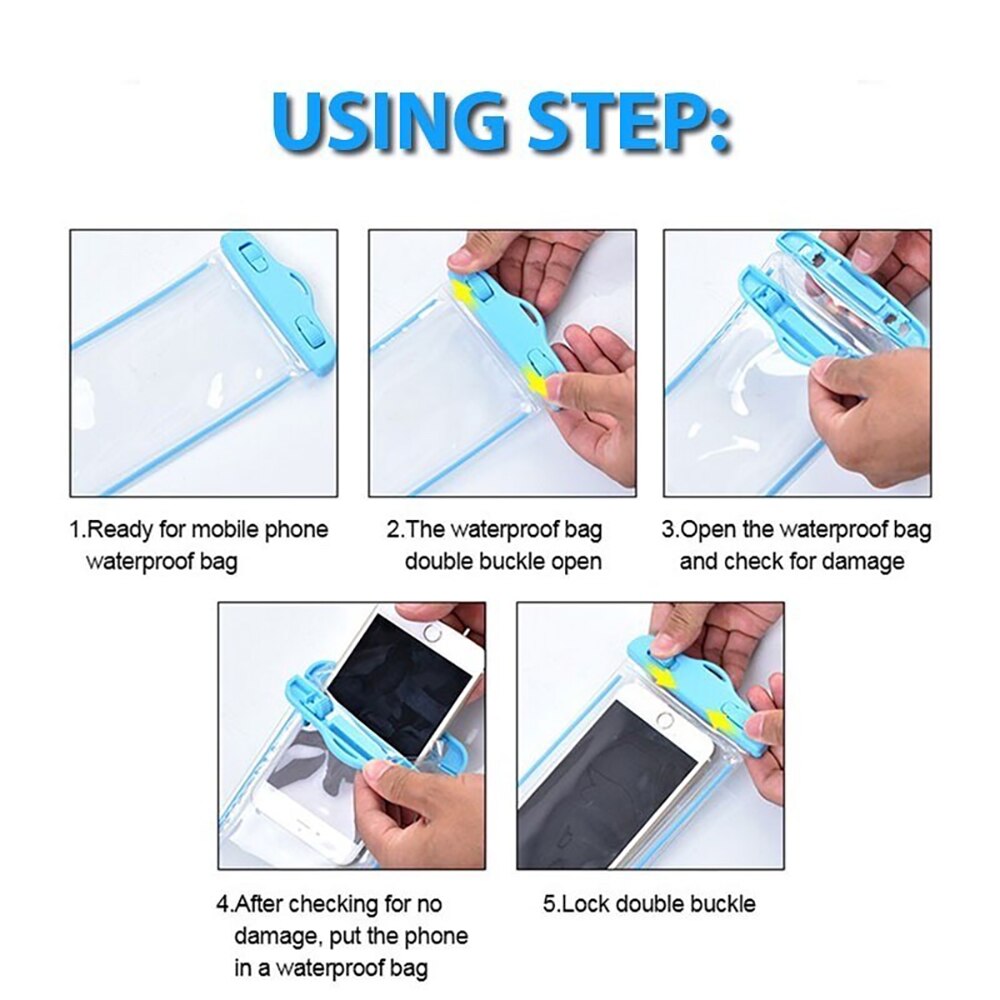 USING STEP:

1.Ready for mobile phone waterproof bag

2.The waterproof bag double buckle open

3.Open the waterproof bag and check for damage

4.After checking for no damage, put the phone in a waterproof bag

5.Lock double buckle