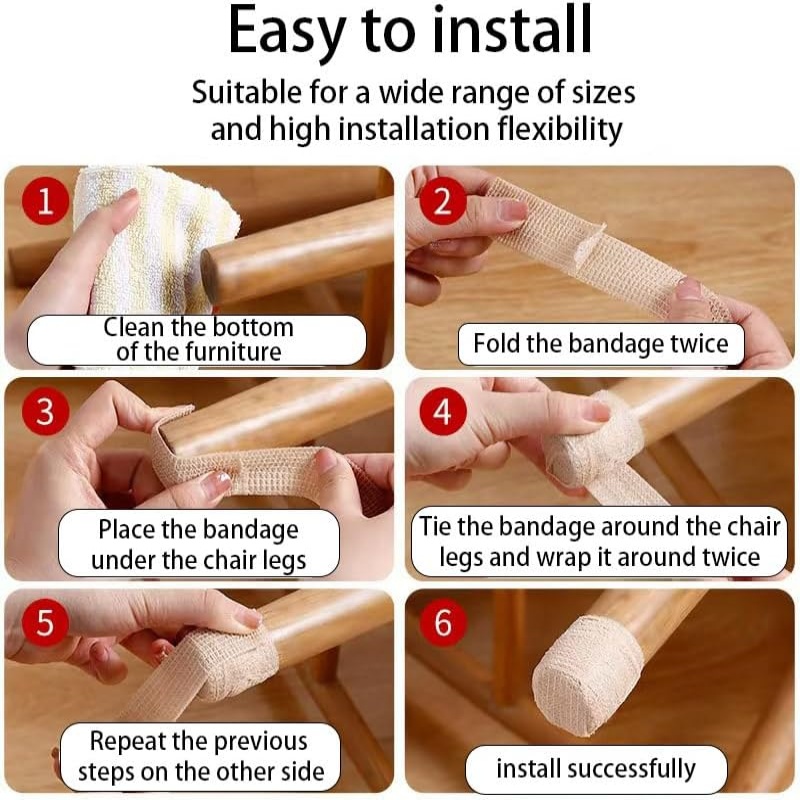 Easy to install

Suitable for a wide range of sizes and high installation flexibility

1
Clean the bottom of the furniture

2
Fold the bandage twice

3
Place the bandage under the chair legs

4
Tie the bandage around the chair legs and wrap it around twice

5
Repeat the previous steps on the other side

6
install successfully