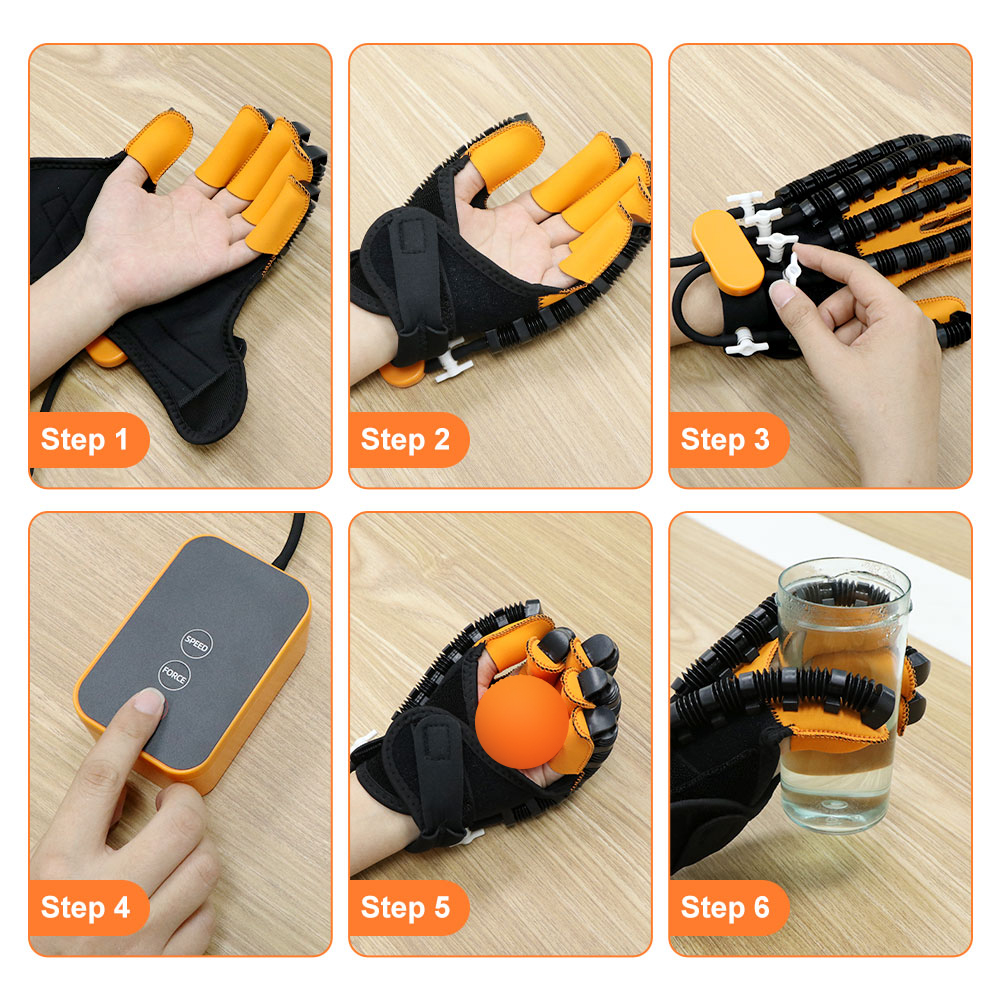 Step 1

Step 2

Step 3

SPEED
FORCE

Step 4

Step 5

Step 6