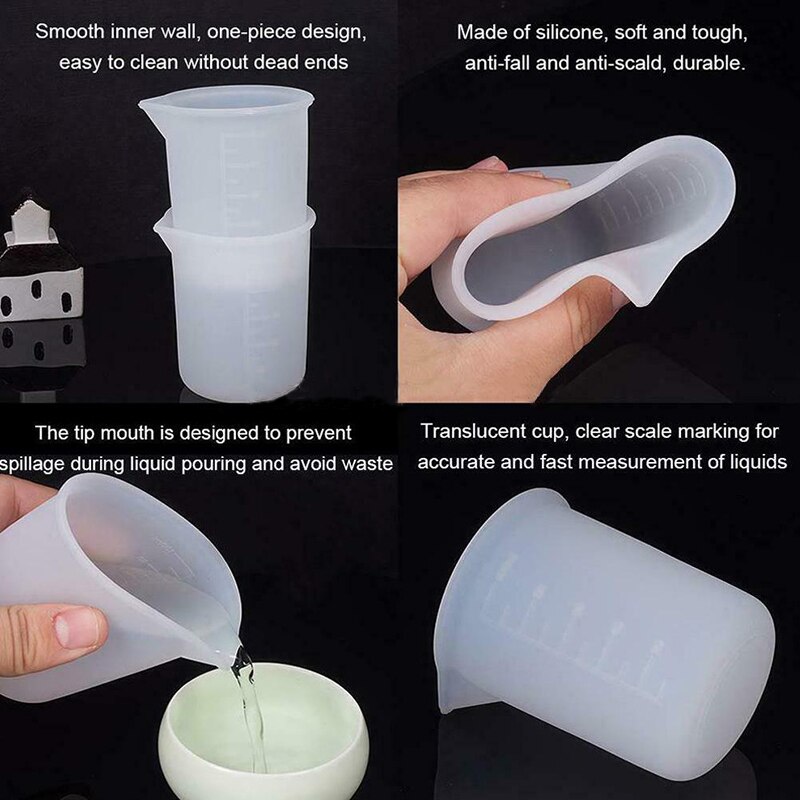 Smooth inner wall, one-piece design, easy to clean without dead ends

Made of silicone, soft and tough, anti-fall and anti-scald, durable.

The tip mouth is designed to prevent spillage during liquid pouring and avoid waste

Translucent cup, clear scale marking for accurate and fast measurement of liquids