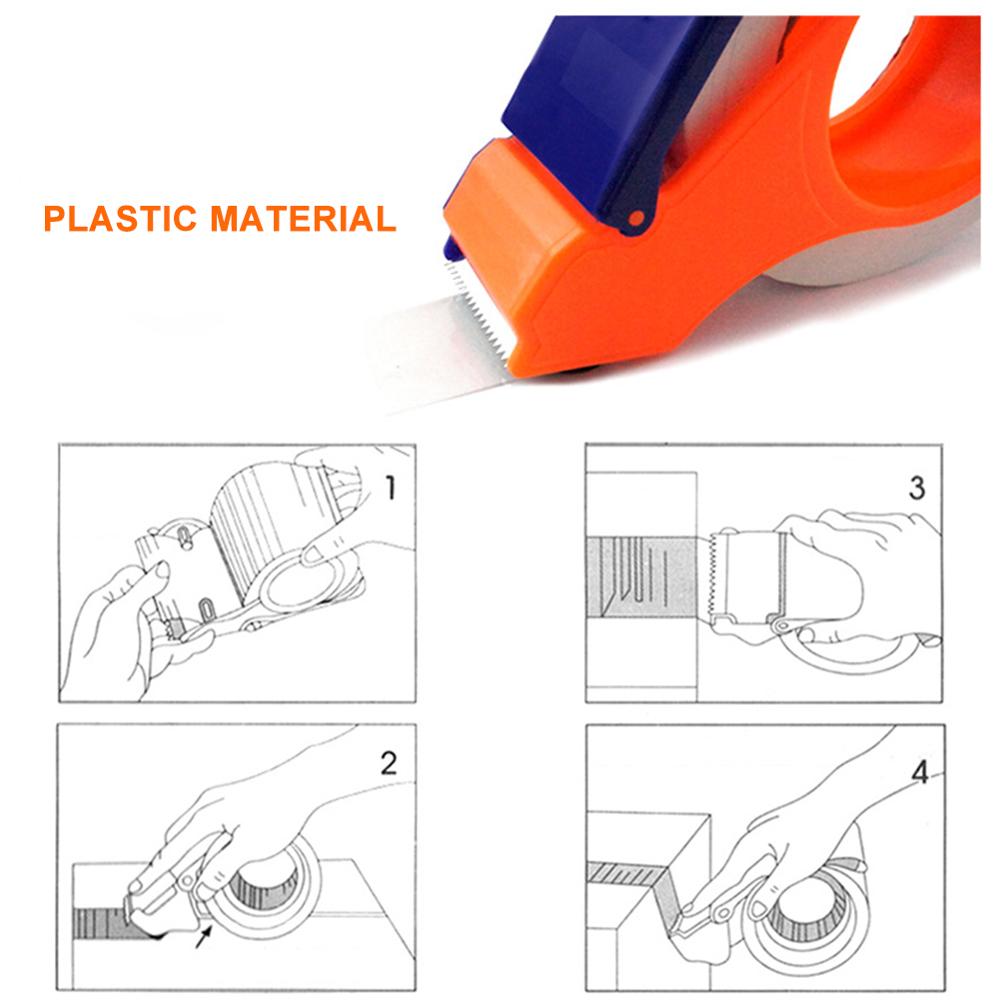 PLASTIC MATERIAL

1

3

2

4