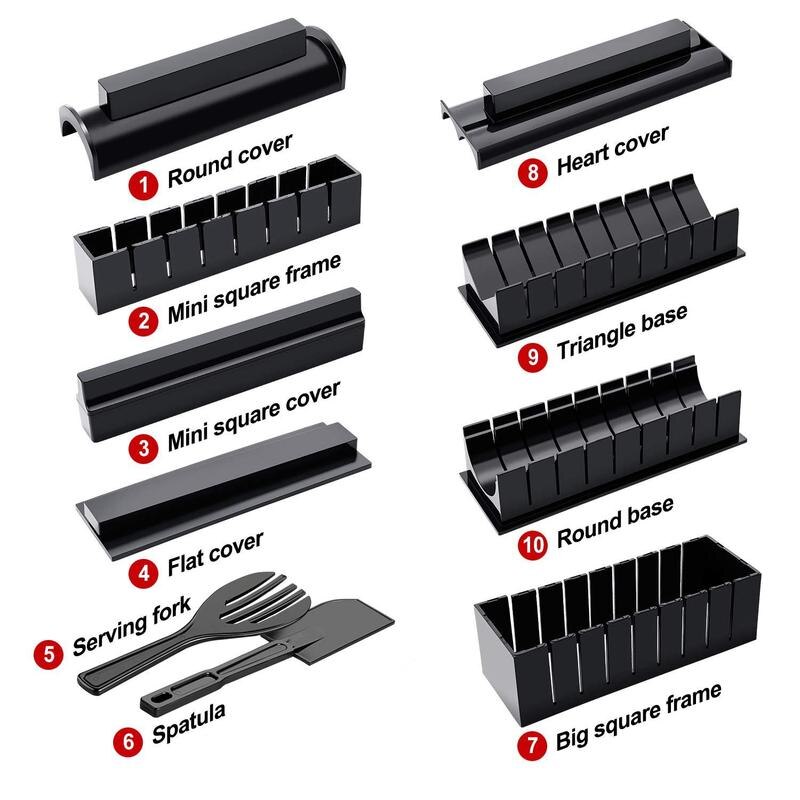 1 Round cover

2 Mini square frame

3 Mini square cover

4 Flat cover

5 Serving fork

6 Spatula

8 Heart cover

9 Triangle base

10 Round base

7 Big square frame