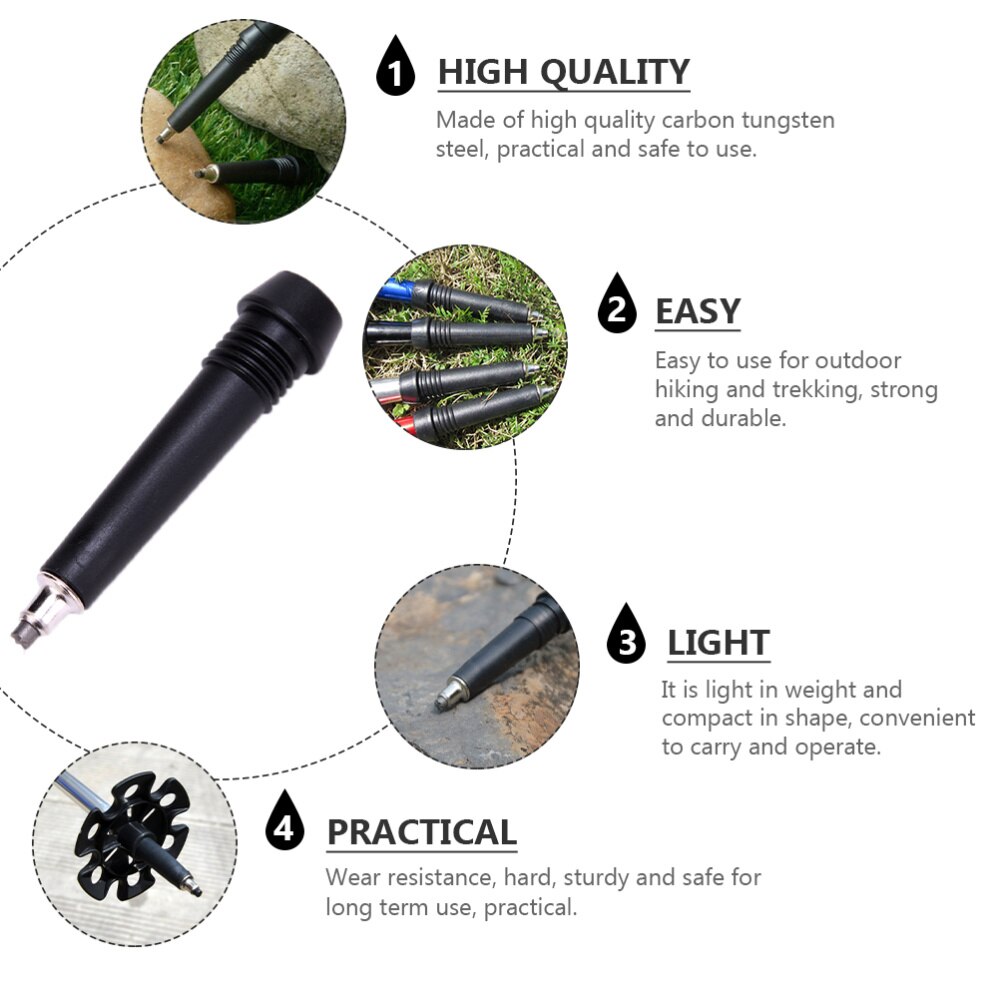 1 HIGH QUALITY

Made of high quality carbon tungsten steel, practical and safe to use.

2 EASY

Easy to use for outdoor hiking and trekking, strong and durable.

3 LIGHT

It is light in weight and compact in shape, convenient to carry and operate.

4 PRACTICAL

Wear resistance, hard, sturdy and safe for long term use, practical.