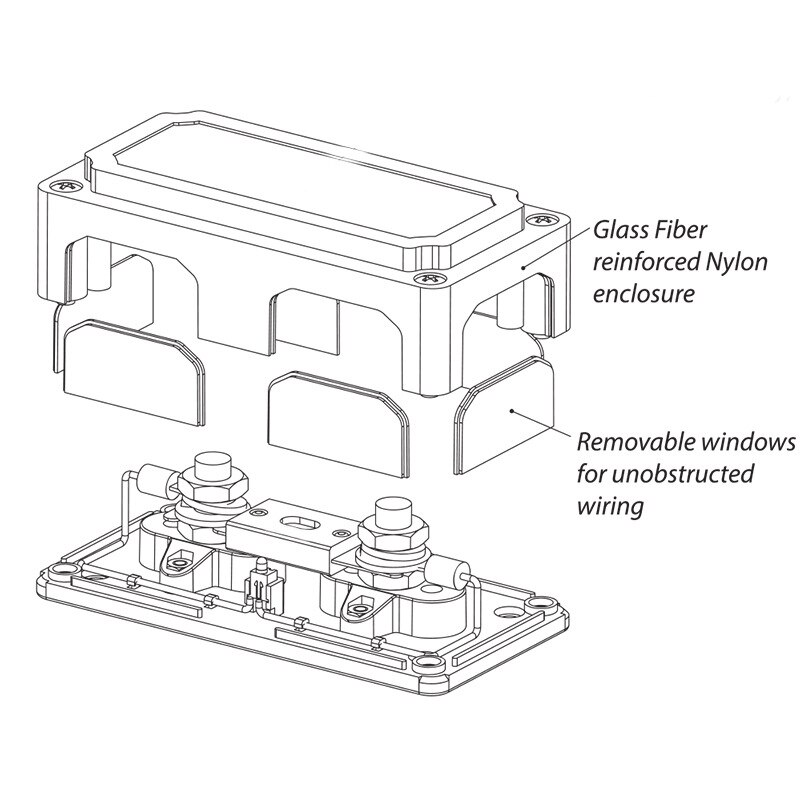 Glass Fiber reinforced Nylon enclosure

Removable windows for unobstructed wiring