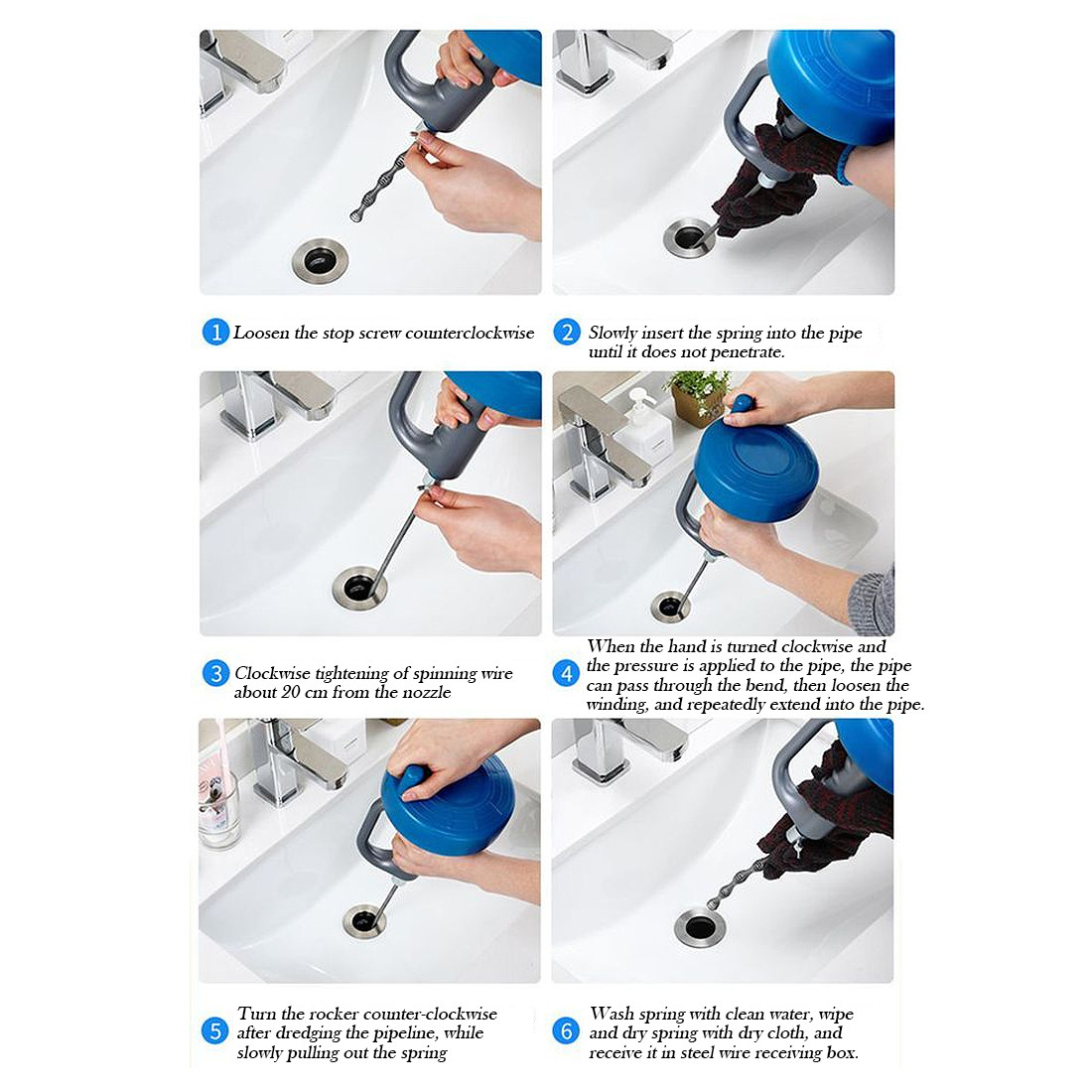 1 Loosen the stop screw counterclockwise

2 Slowly insert the spring into the pipe until it does not penetrate.

3 Clockwise tightening of spinning wire about 20 cm from the nozzle

4 When the hand is turned clockwise and the pressure is applied to the pipe, the pipe can pass through the bend, then loosen the winding, and repeatedly extend into the pipe.

5 Turn the rocker counter-clockwise after dredging the pipeline, while slowly pulling out the spring

6 Wash spring with clean water, wipe and dry spring with dry cloth, and receive it in steel wire receiving box.