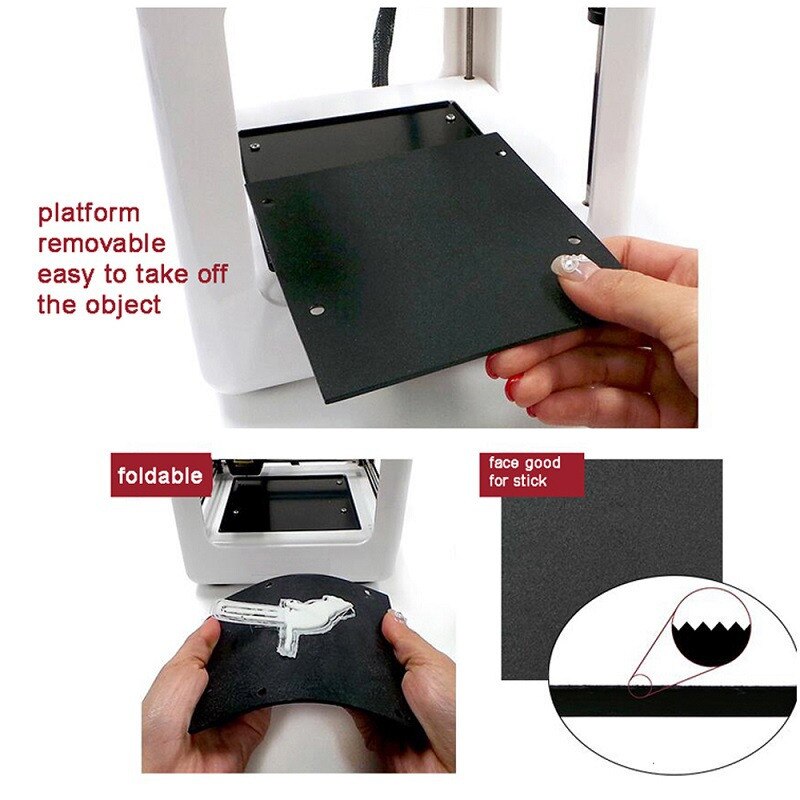 platform removable easy to take off the object

foldable

face good for stick