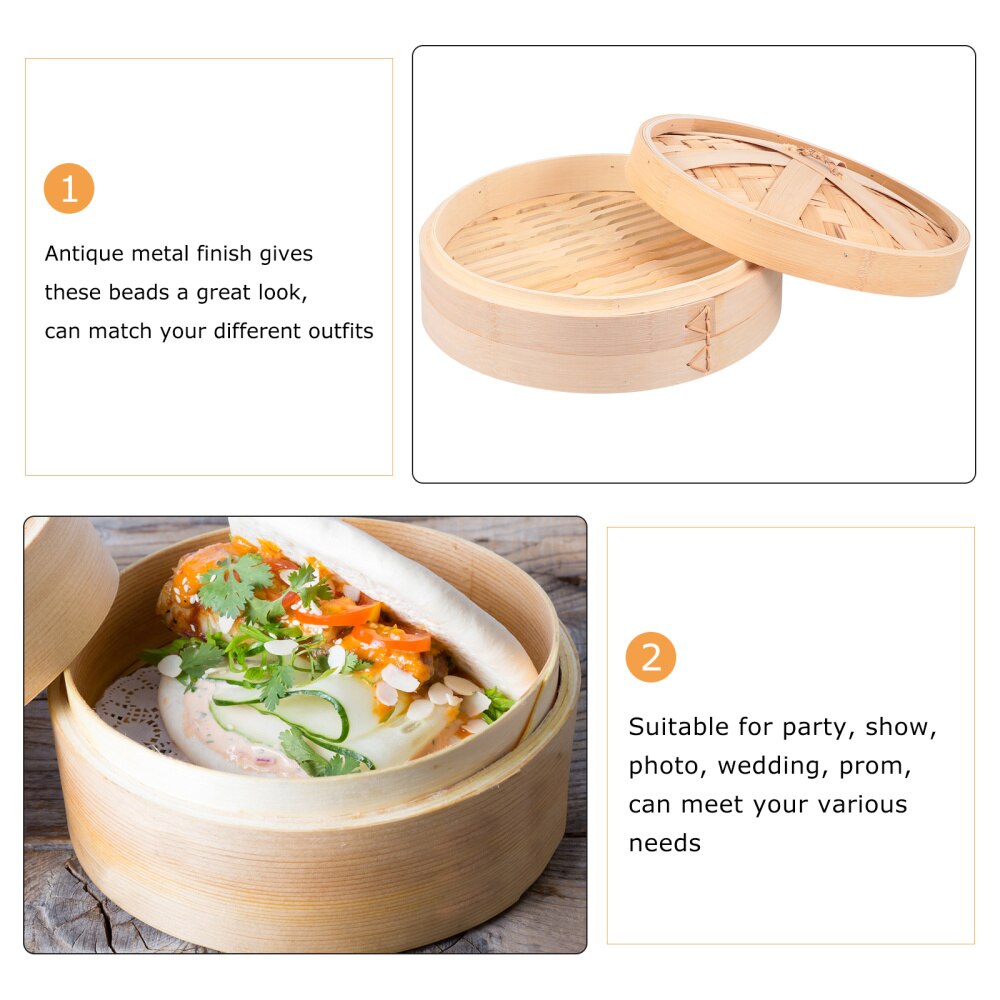 1

Antique metal finish gives these beads a great look, can match your different outfits

2

Suitable for party, show, photo, wedding, prom, can meet your various needs