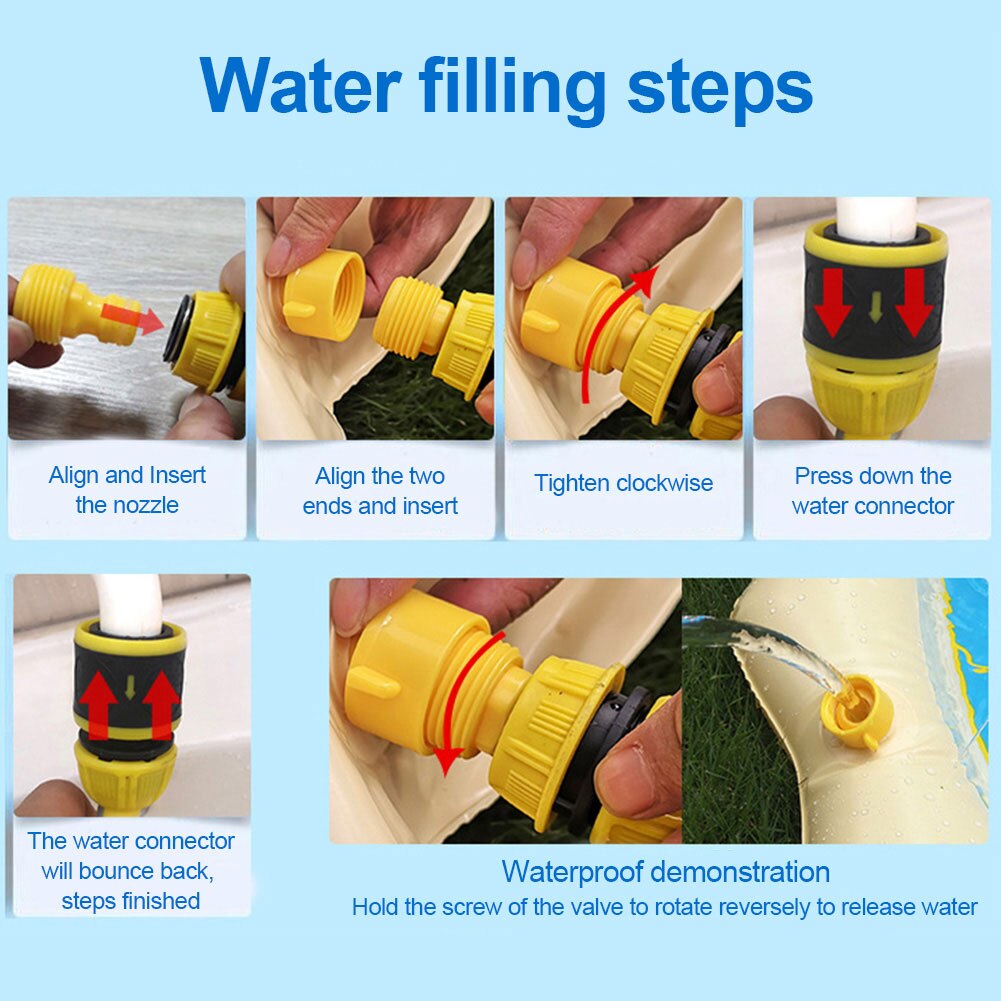 Water filling steps

Align and Insert the nozzle

Align the two ends and insert

Tighten clockwise

Press down the water connector

The water connector will bounce back, steps finished

Waterproof demonstration
Hold the screw of the valve to rotate reversely to release water