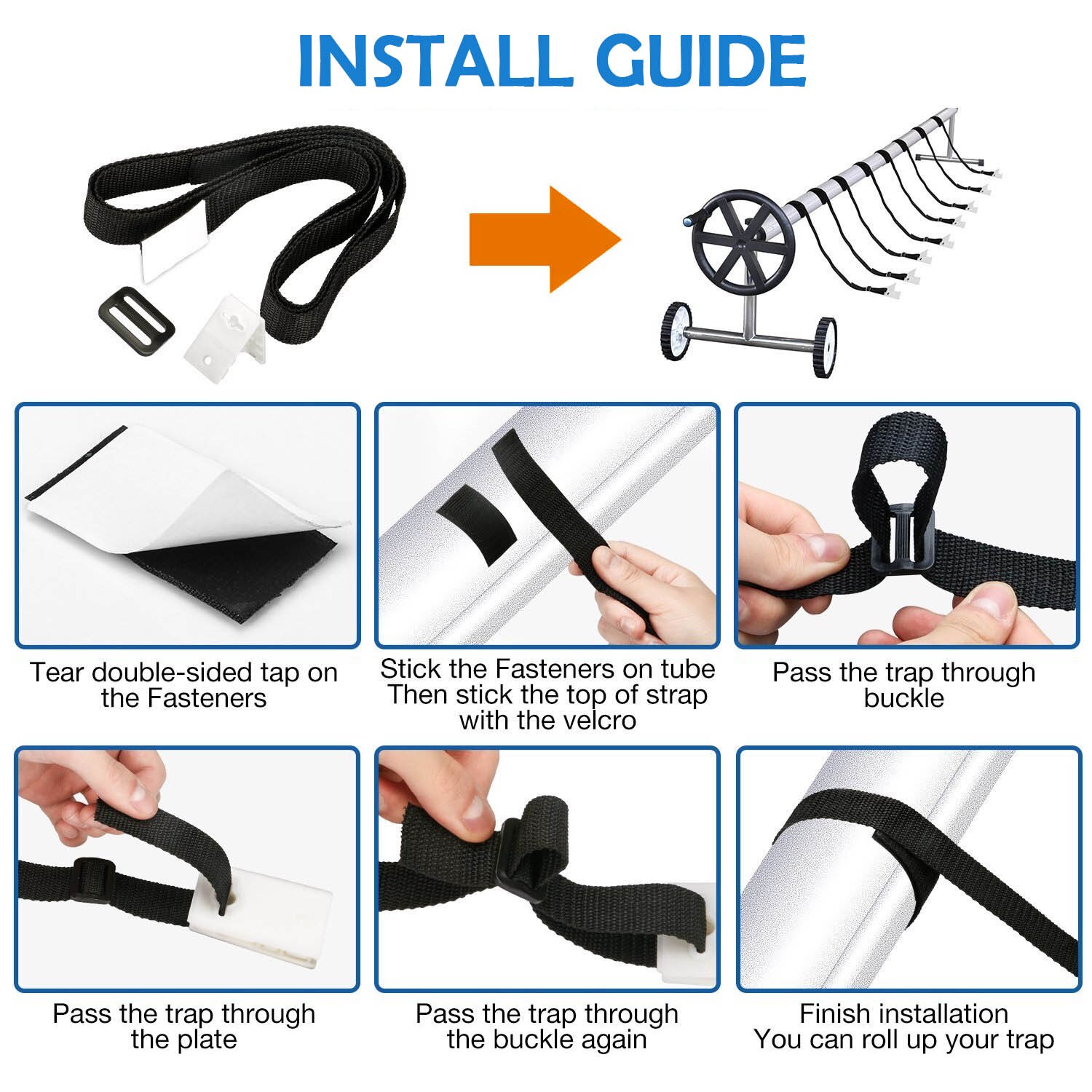 INSTALL GUIDE

Tear double-sided tap on the Fasteners

Stick the Fasteners on tube
Then stick the top of strap with the velcro

Pass the trap through buckle

Pass the trap through the plate

Pass the trap through the buckle again

Finish installation
You can roll up your trap