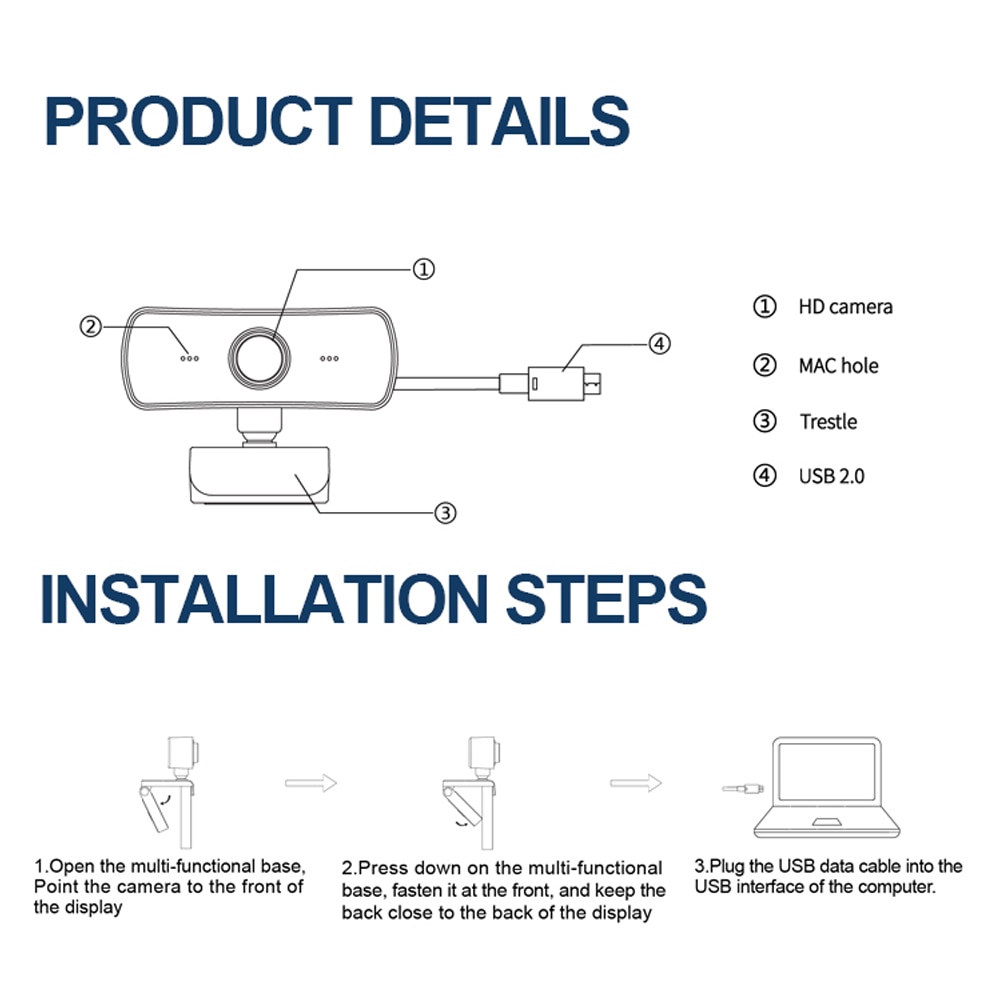 PRODUCT DETAILS

①

②

④

③

① HD camera

② MAC hole

③ Trestle

④ USB 2.0

INSTALLATION STEPS

1.Open the multi-functional base, Point the camera to the front of the display

2.Press down on the multi-functional base, fasten it at the front, and keep the back close to the back of the display

3.Plug the USB data cable into the USB interface of the computer.