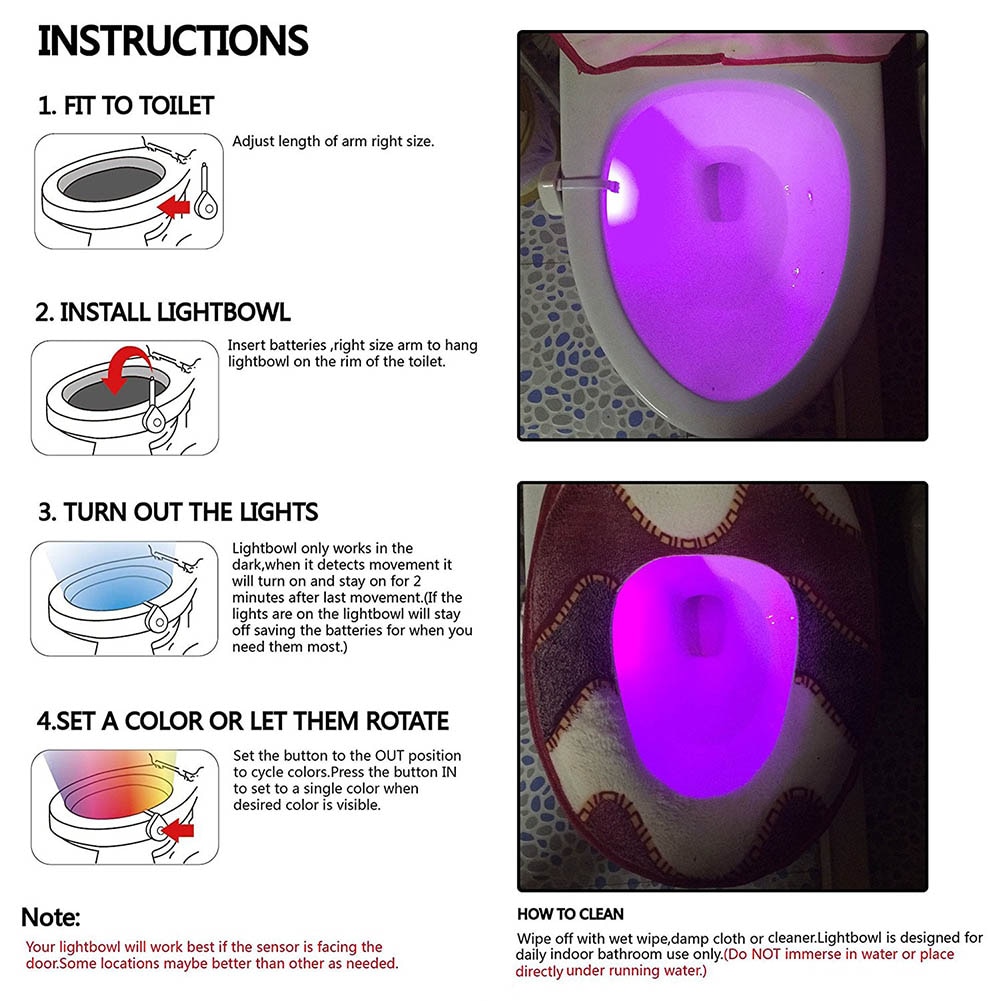 INSTRUCTIONS

1. FIT TO TOILET

Adjust length of arm right size.

2. INSTALL LIGHTBOWL

Insert batteries ,right size arm to hang lightbowl on the rim of the toilet.

3. TURN OUT THE LIGHTS

Lightbowl only works in the dark,when it detects movement it will turn on and stay on for 2 minutes after last movement.(If the lights are on the lightbowl will stay off saving the batteries for when you need them most.)

4.SET A COLOR OR LET THEM ROTATE

Set the button to the OUT position to cycle colors.Press the button IN to set to a single color when desired color is visible.

Note:

Your lightbowl will work best if the sensor is facing the door.Some locations maybe better than other as needed.

HOW TO CLEAN

Wipe off with wet wipe,damp cloth or cleaner.Lightbowl is designed for daily indoor bathroom use only.(Do NOT immerse in water or place directly under running water.)