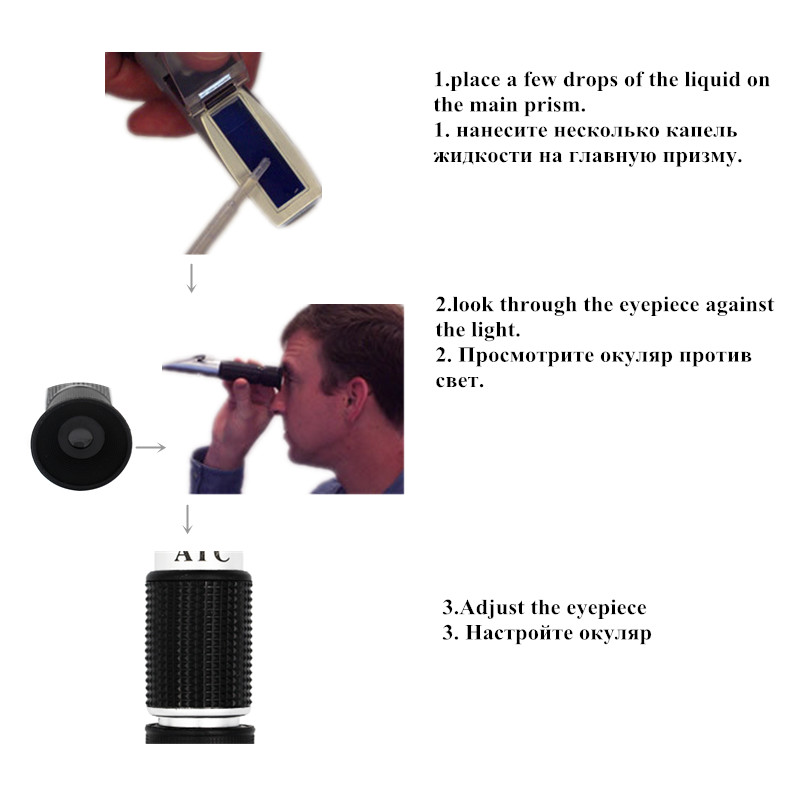 1.place a few drops of the liquid on the main prism.
1. нанесите несколько капель жидкости на главную призму.

2.look through the eyepiece against the light.
2. Просмотрите окуляр против свет.

ATC

3.Adjust the eyepiece
3. Настройте окуляр