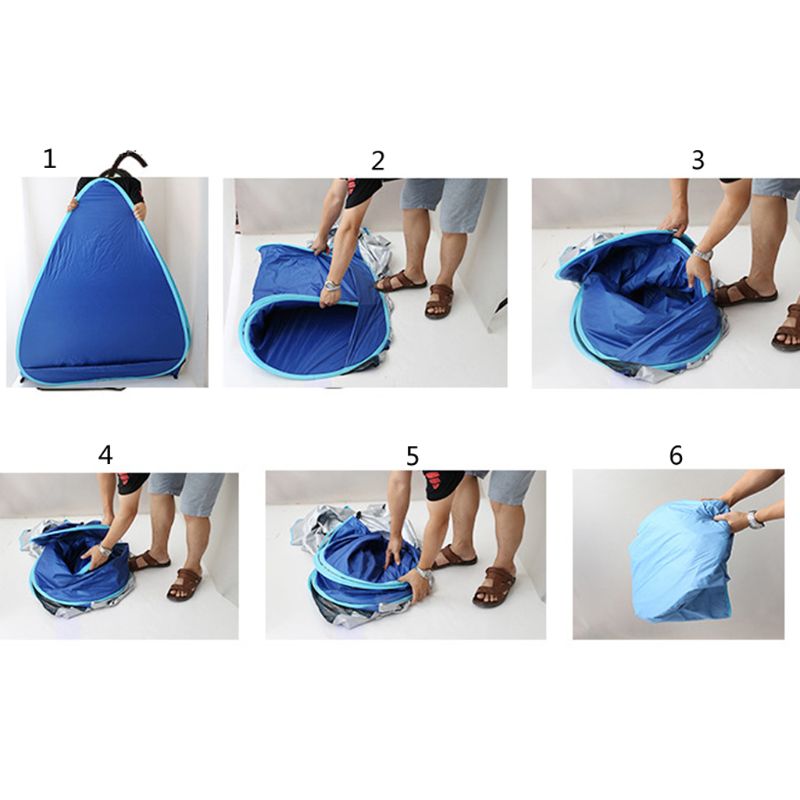 1
2
3
4
5
6