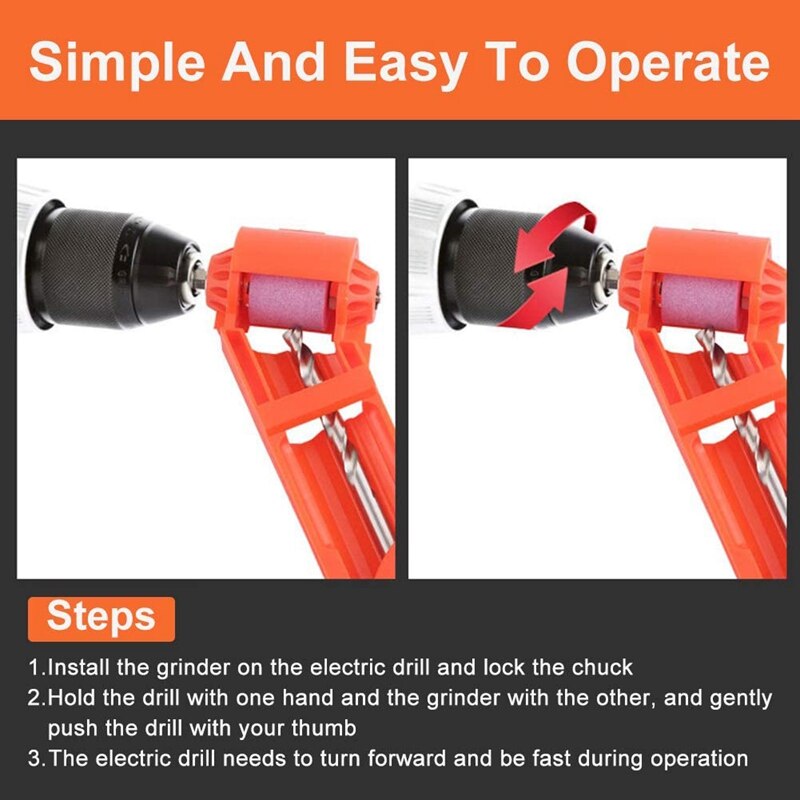 Simple And Easy To Operate

Steps

1.Install the grinder on the electric drill and lock the chuck
2.Hold the drill with one hand and the grinder with the other, and gently push the drill with your thumb
3.The electric drill needs to turn forward and be fast during operation