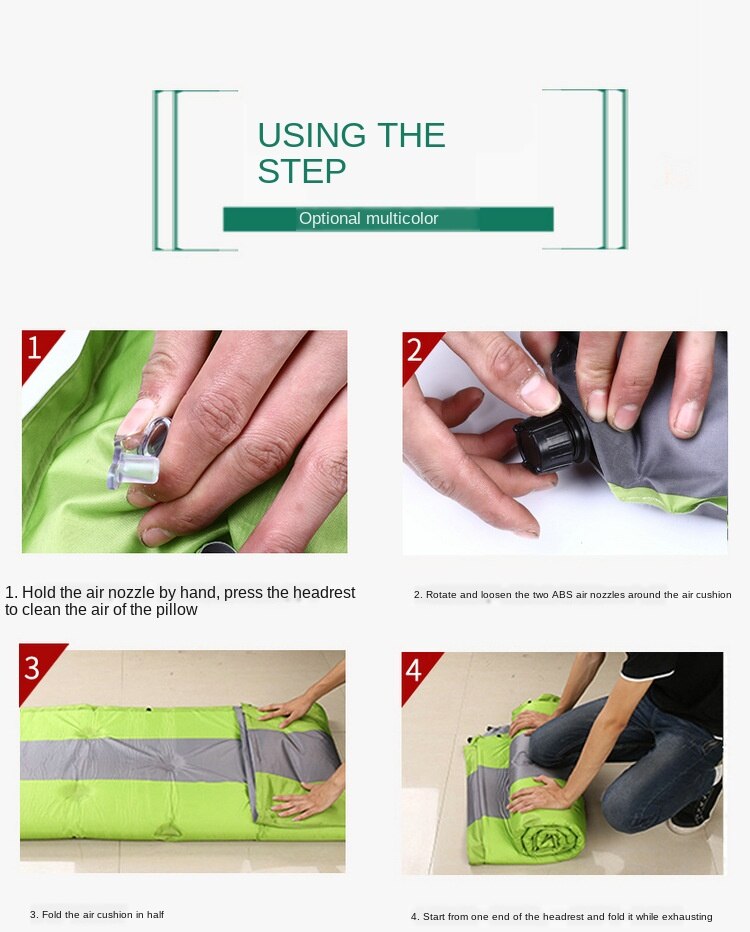 USING THE STEP

Optional multicolor

1

2

1. Hold the air nozzle by hand, press the headrest to clean the air of the pillow

2. Rotate and loosen the two ABS air nozzles around the air cushion

3

4

3. Fold the air cushion in half

4. Start from one end of the headrest and fold it while exhausting