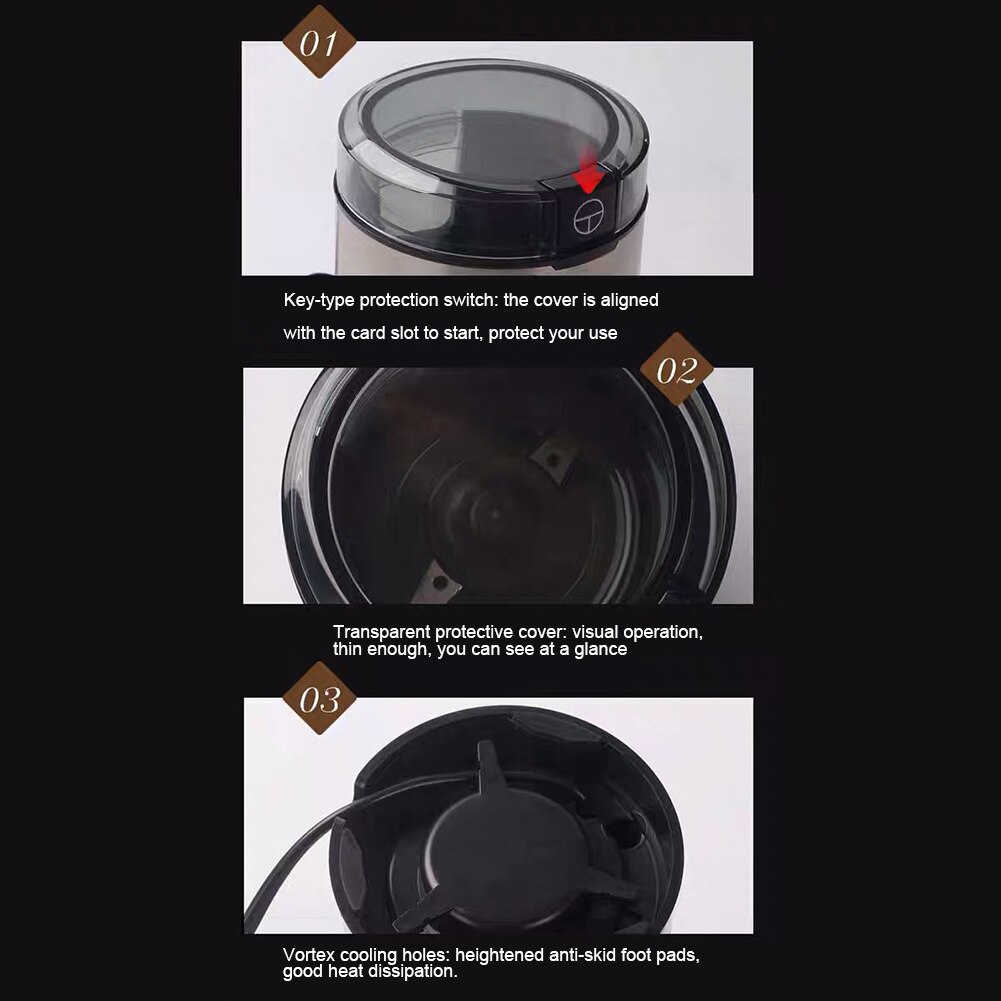 01

Key-type protection switch: the cover is aligned with the card slot to start, protect your use

02

Transparent protective cover: visual operation, thin enough, you can see at a glance

03

Vortex cooling holes: heightened anti-skid foot pads, good heat dissipation.