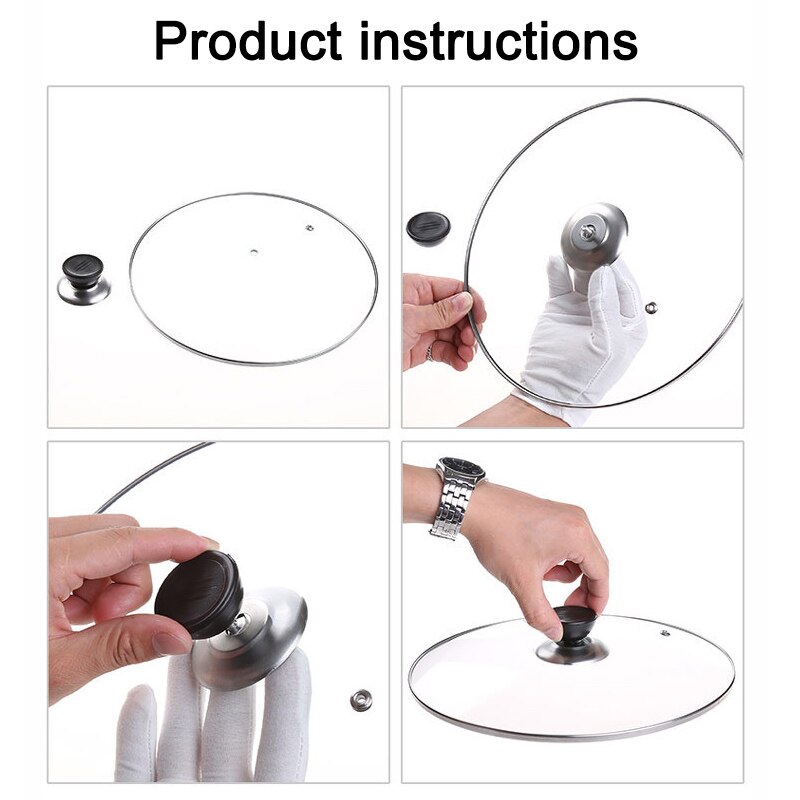 Product instructions