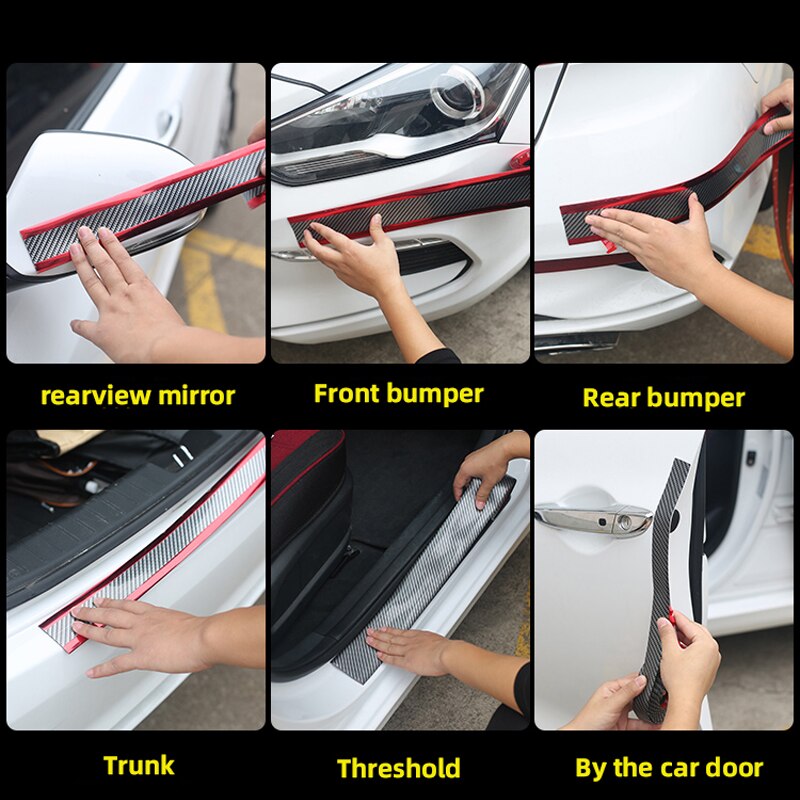 rearview mirror

Front bumper

Rear bumper

Trunk

Threshold

By the car door